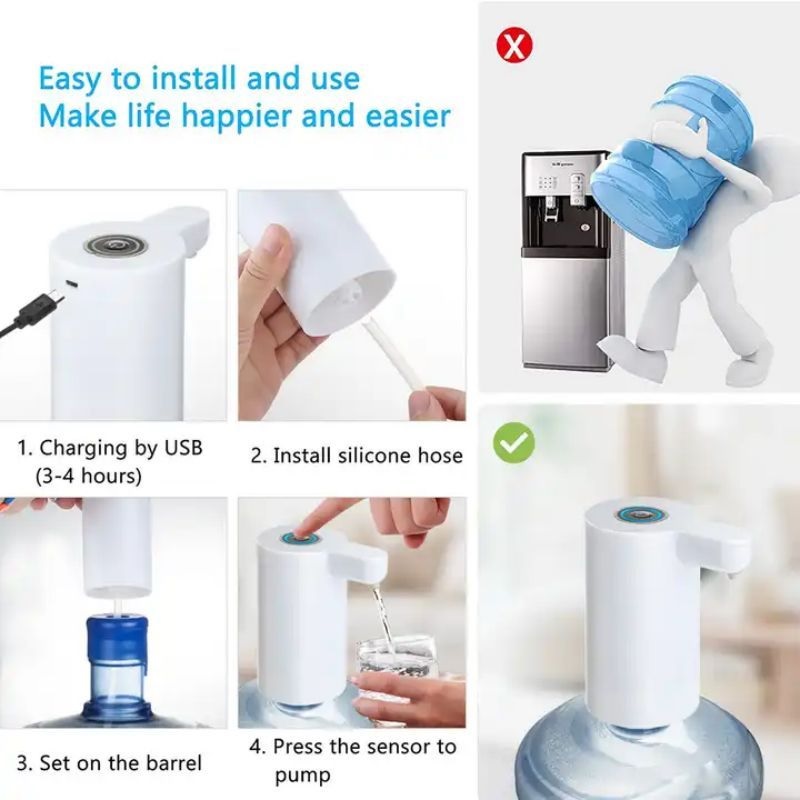 Easy to install and use
Make life happier and easier

1. Charging by USB (3-4 hours)

2. Install silicone hose

3. Set on the barrel

4. Press the sensor to pump