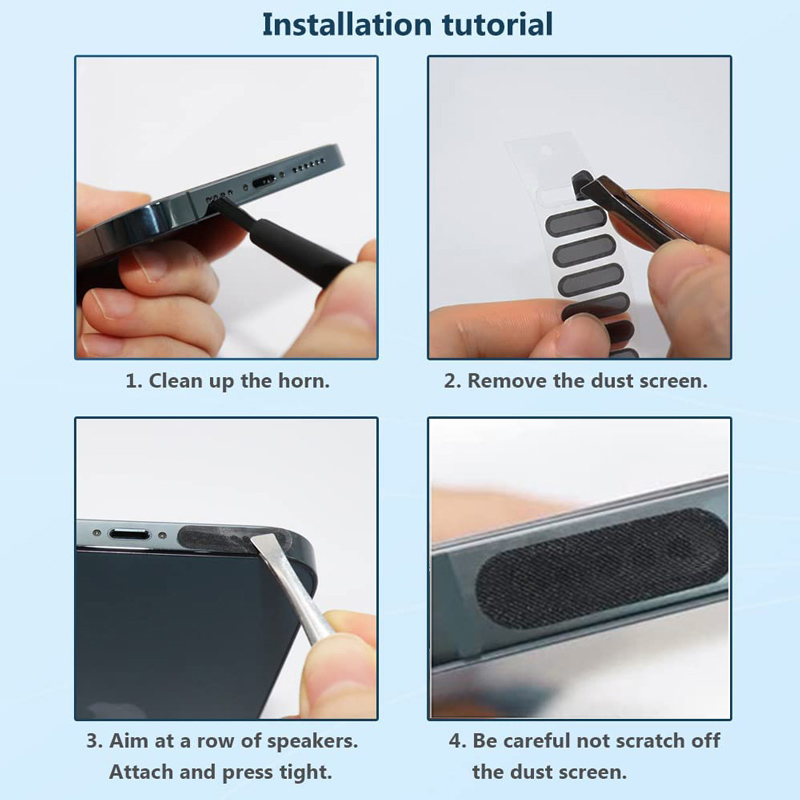 Installation tutorial

1. Clean up the horn.

2. Remove the dust screen.

3. Aim at a row of speakers. Attach and press tight.

4. Be careful not scratch off the dust screen.