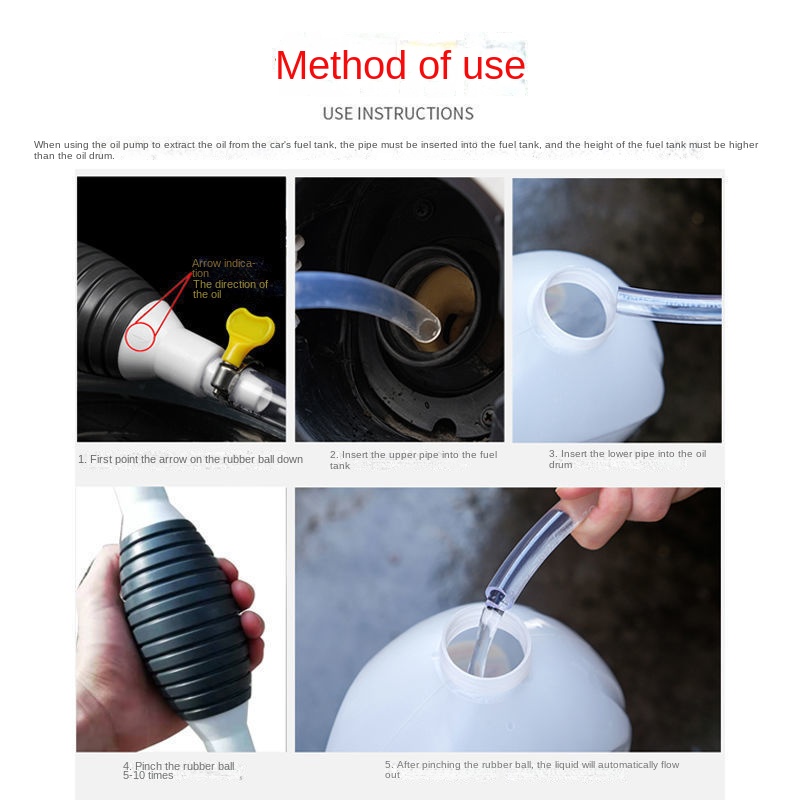 Method of use

USE INSTRUCTIONS

When using the oil pump to extract the oil from the car's fuel tank, the pipe must be inserted into the fuel tank, and the height of the fuel tank must be higher than the oil drum.

Arrow indication
The direction of the oil

1. First point the arrow on the rubber ball down

2. Insert the upper pipe into the fuel tank

3. Insert the lower pipe into the oil drum

4. Pinch the rubber ball 5-10 times

5. After pinching the rubber ball, the liquid will automatically flow out