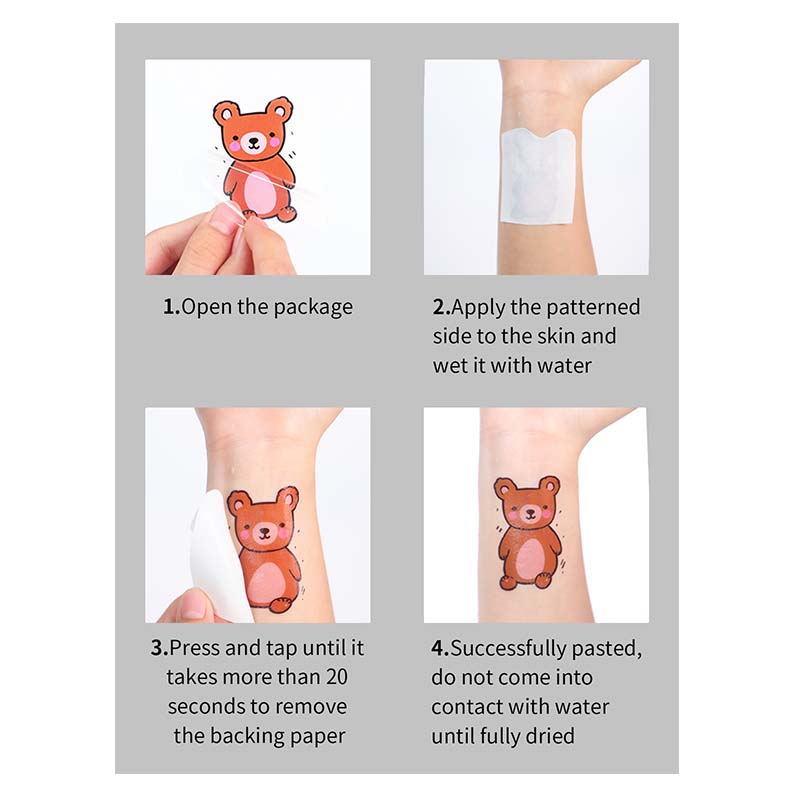 1.Open the package

2.Apply the patterned side to the skin and wet it with water

3.Press and tap until it takes more than 20 seconds to remove the backing paper

4.Successfully pasted, do not come into contact with water until fully dried