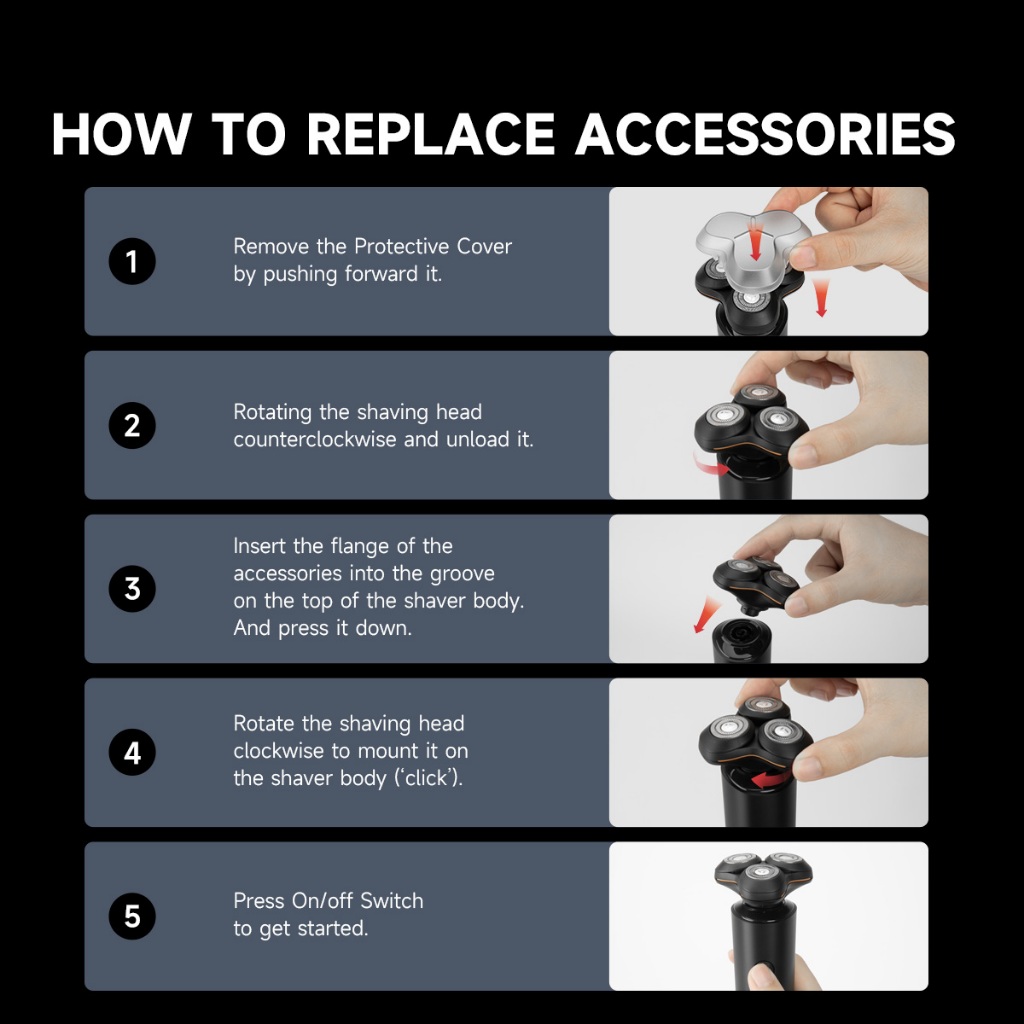 HOW TO REPLACE ACCESSORIES

1
Remove the Protective Cover by pushing forward it.

2
Rotating the shaving head counterclockwise and unload it.

3
Insert the flange of the accessories into the groove on the top of the shaver body. And press it down.

4
Rotate the shaving head clockwise to mount it on the shaver body ('click').

5
Press On/off Switch to get started.