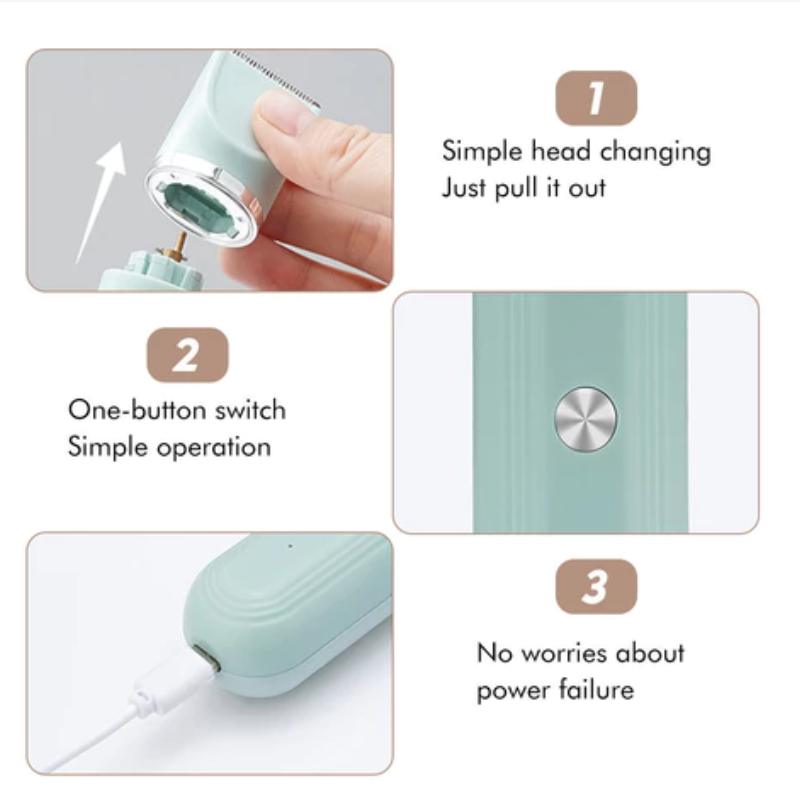 1

Simple head changing
Just pull it out

2

One-button switch
Simple operation

3

No worries about
power failure