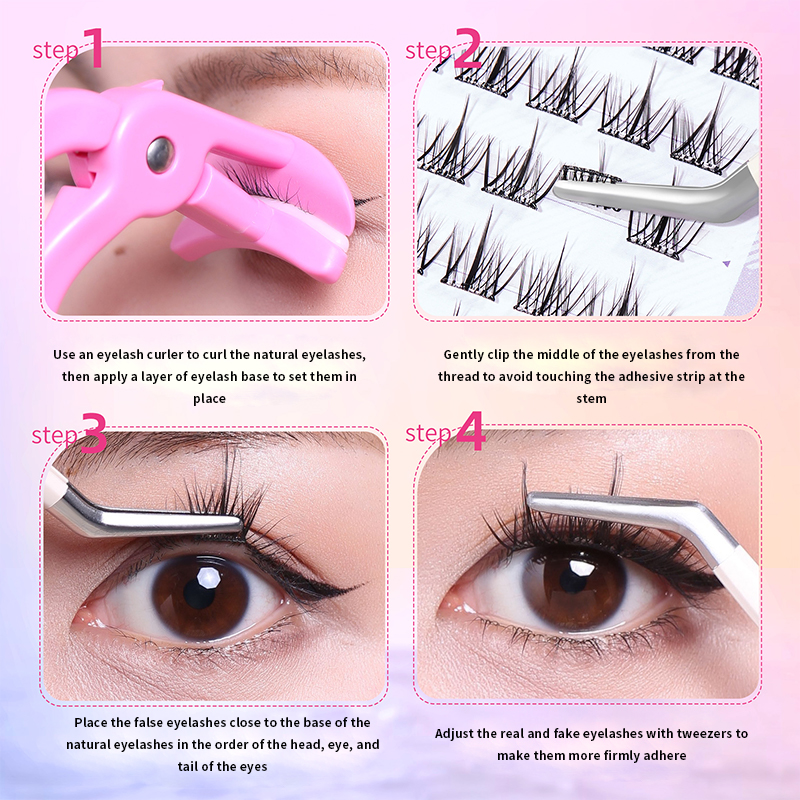 step 1

Use an eyelash curler to curl the natural eyelashes, then apply a layer of eyelash base to set them in place

step 2

Gently clip the middle of the eyelashes from the thread to avoid touching the adhesive strip at the stem

step 3

Place the false eyelashes close to the base of the natural eyelashes in the order of the head, eye, and tail of the eyes

step 4

Adjust the real and fake eyelashes with tweezers to make them more firmly adhere