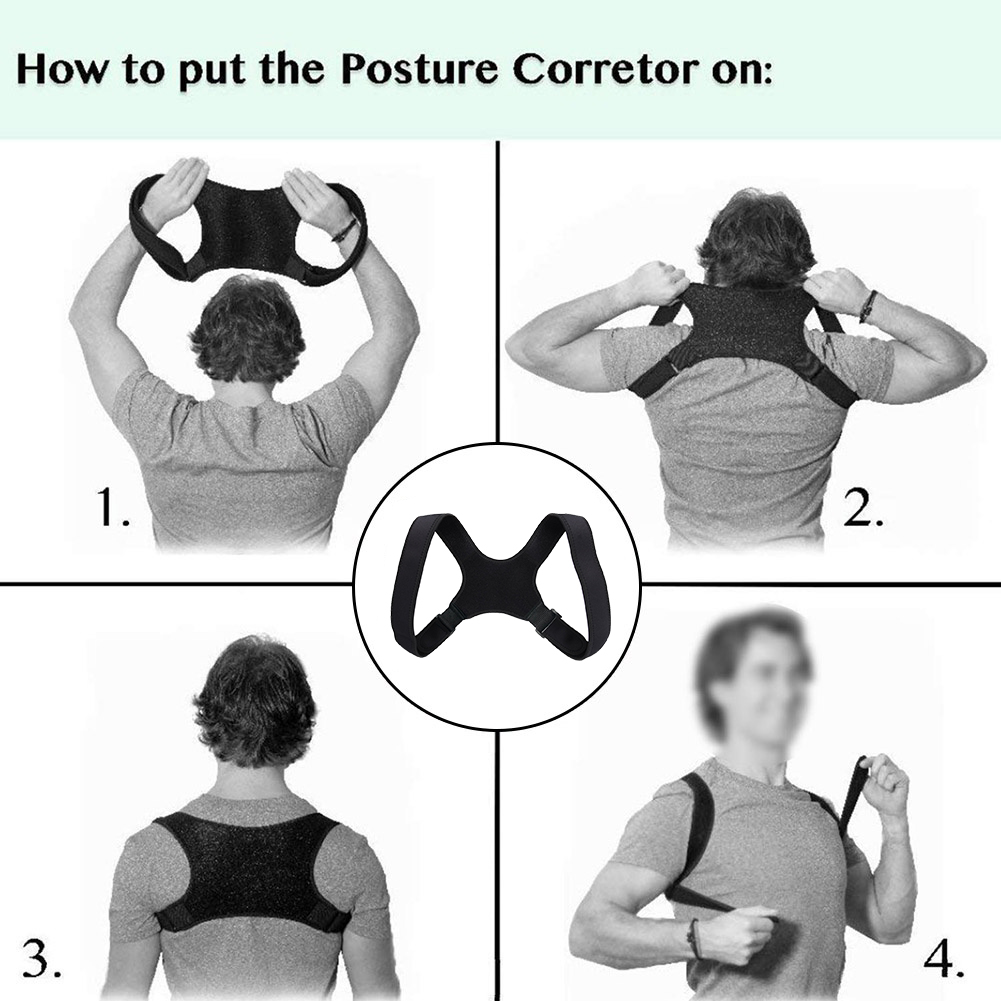 How to put the Posture Corretor on:

1.

2.

3.

4.