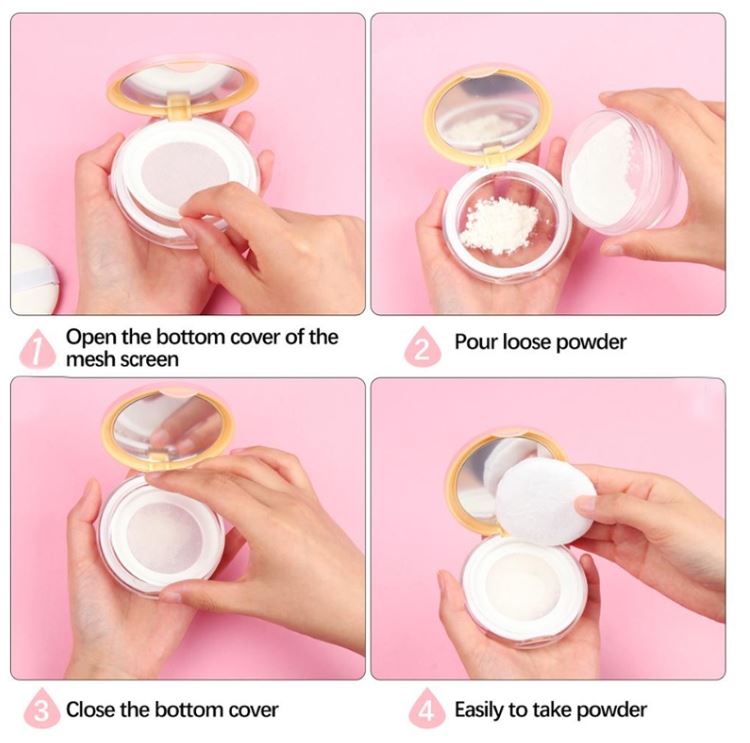 1 Open the bottom cover of the mesh screen

2 Pour loose powder

3 Close the bottom cover

4 Easily to take powder