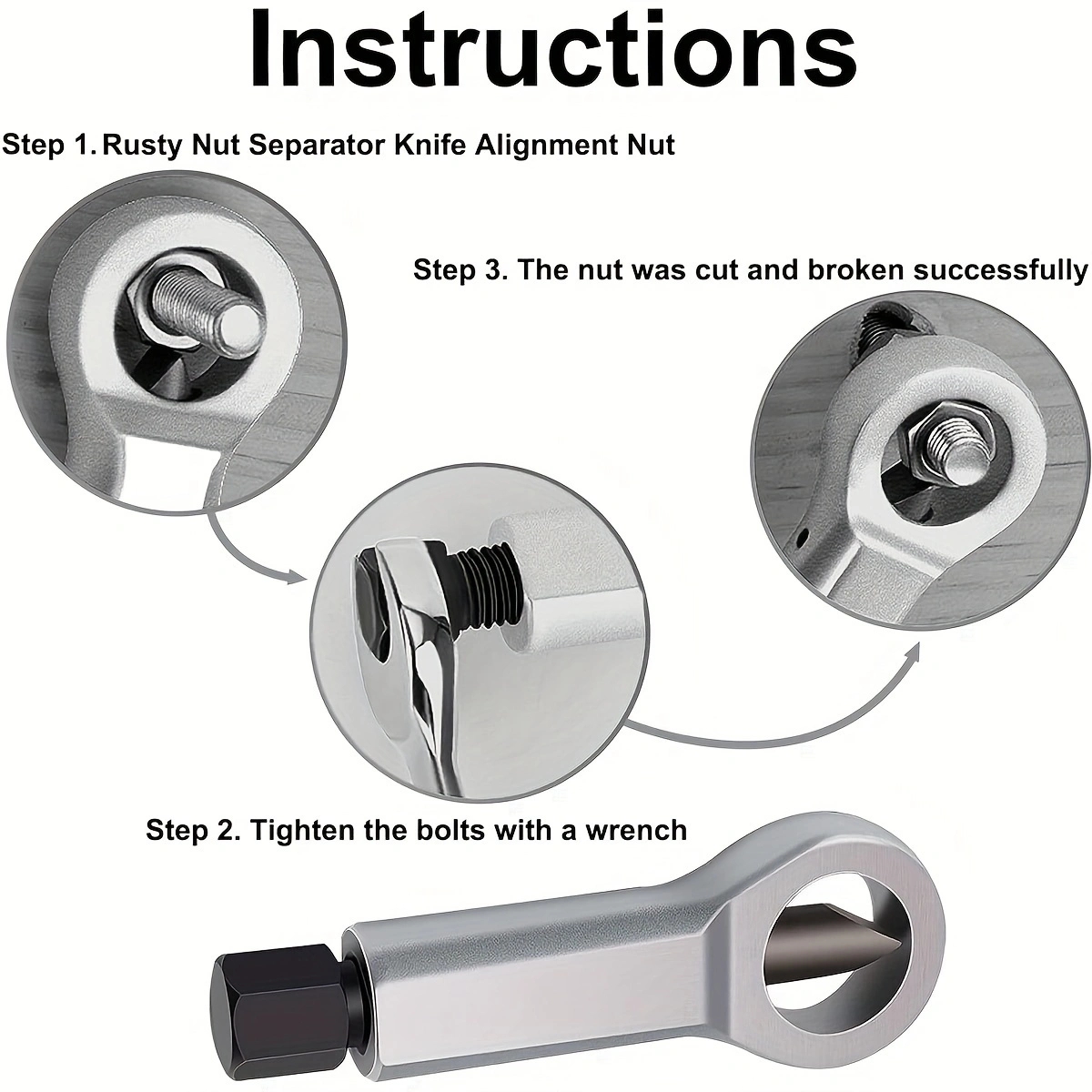 Instructions

Step 1. Rusty Nut Separator Knife Alignment Nut

Step 3. The nut was cut and broken successfully

Step 2. Tighten the bolts with a wrench