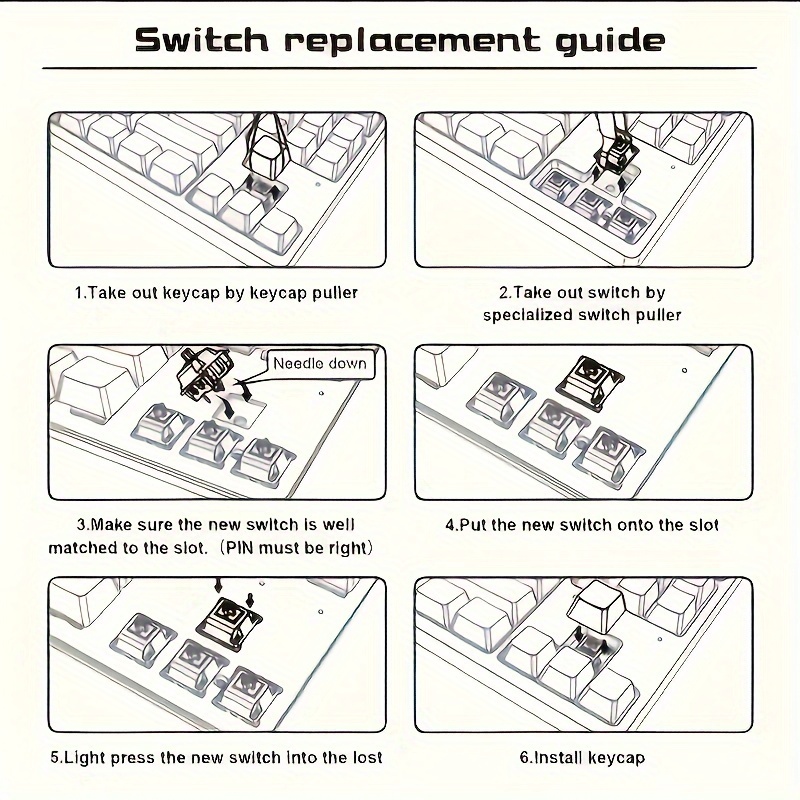 Switch replacement guide

1.Take out keycap by keycap puller

2.Take out switch by specialized switch puller

Needle down

3.Make sure the new switch is well matched to the slot. (PIN must be right)

4.Put the new switch onto the slot

5.Light press the new switch into the lost

6.Install keycap