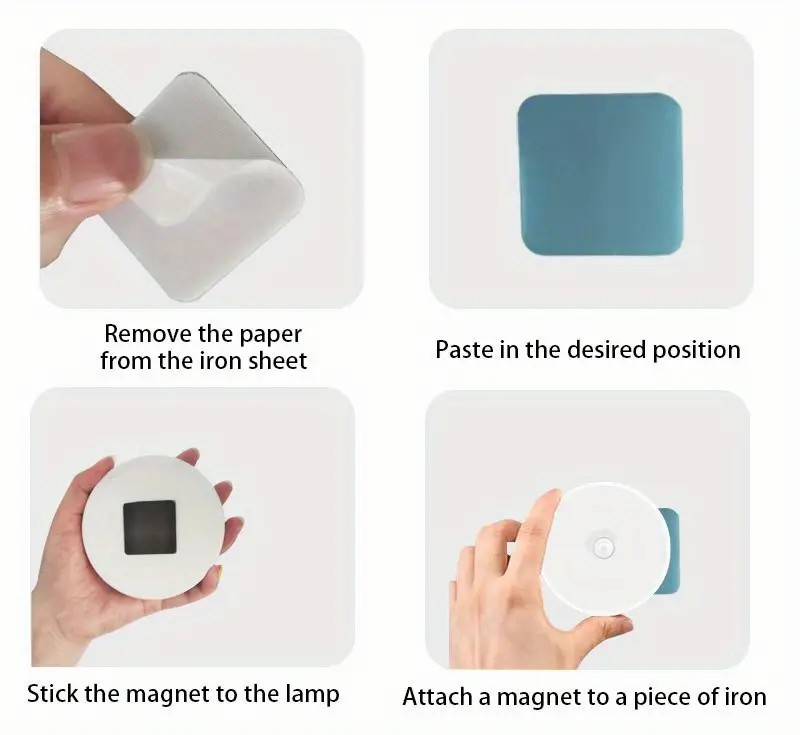 Remove the paper from the iron sheet

Paste in the desired position

Stick the magnet to the lamp

Attach a magnet to a piece of iron