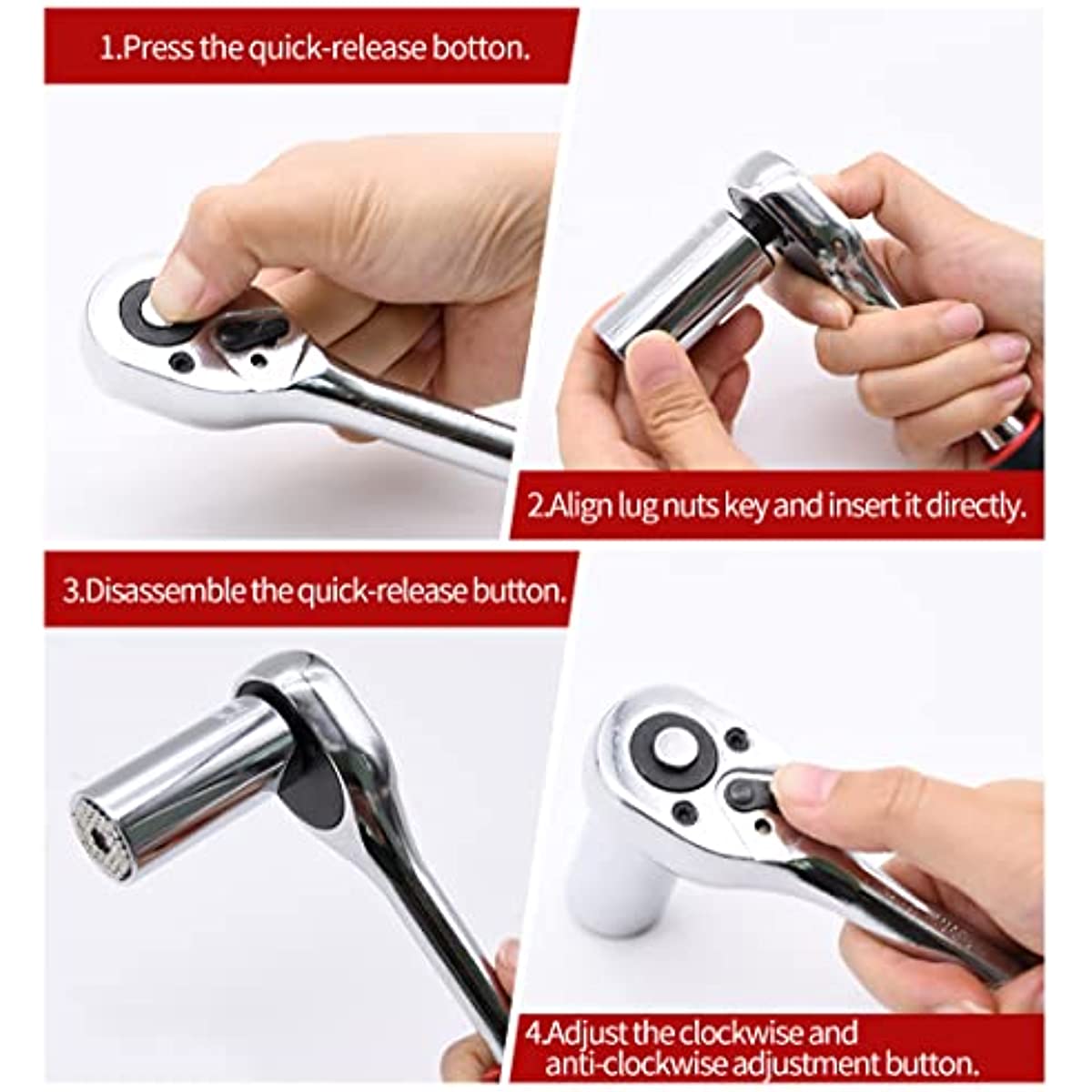 1.Press the quick-release botton.

2.Align lug nuts key and insert it directly.

3.Disassemble the quick-release button.

4.Adjust the clockwise and anti-clockwise adjustment button.