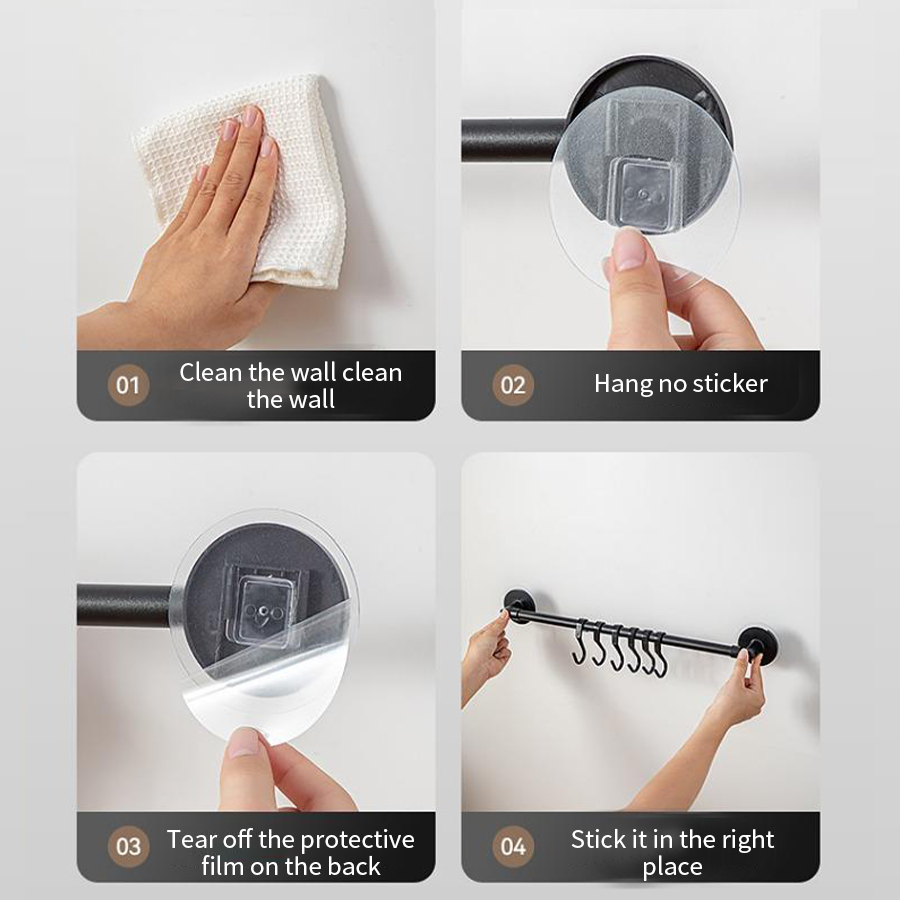 01 Clean the wall clean the wall

02 Hang no sticker

03 Tear off the protective film on the back

04 Stick it in the right place