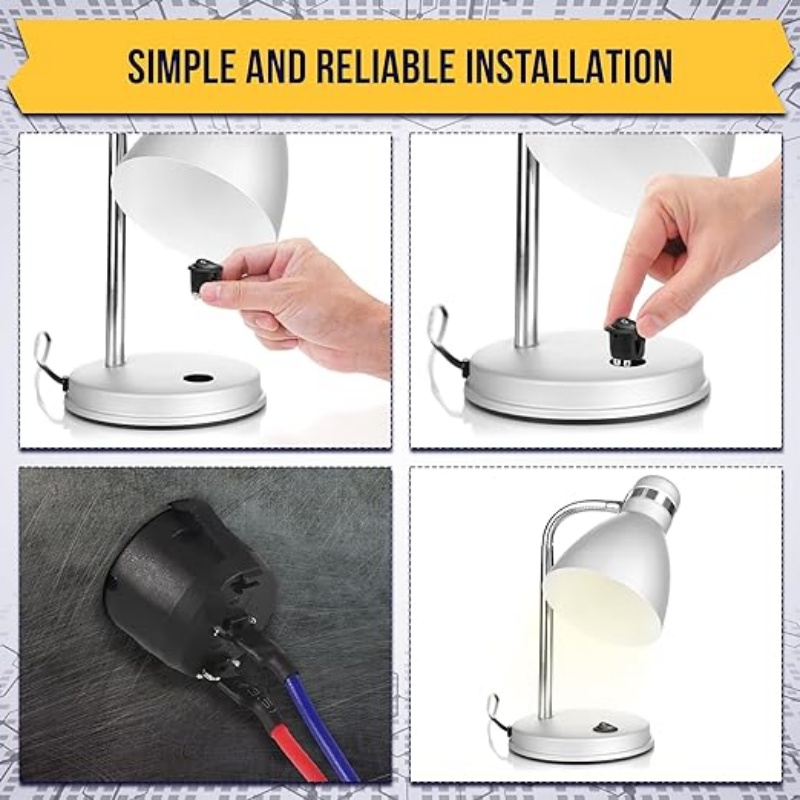 SIMPLE AND RELIABLE INSTALLATION