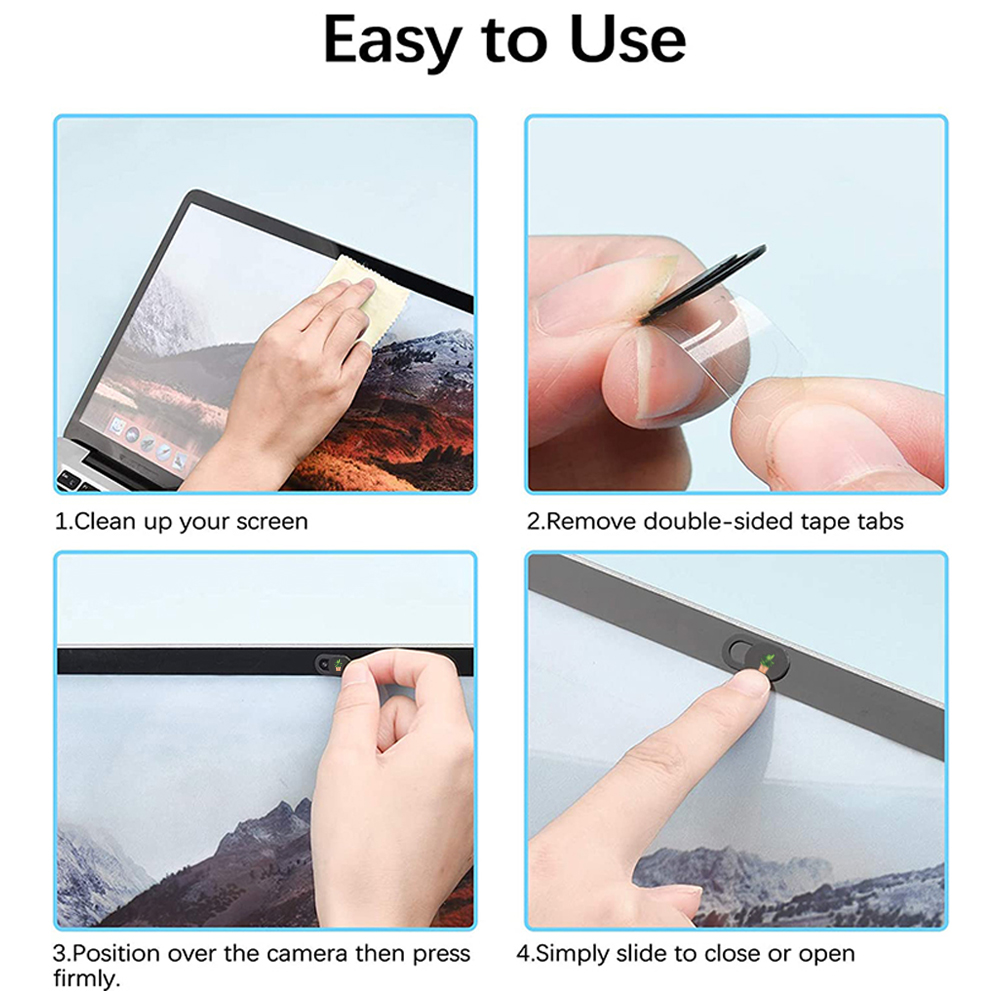 Easy to Use

1.Clean up your screen

2.Remove double-sided tape tabs

3.Position over the camera then press firmly.

4.Simply slide to close or open