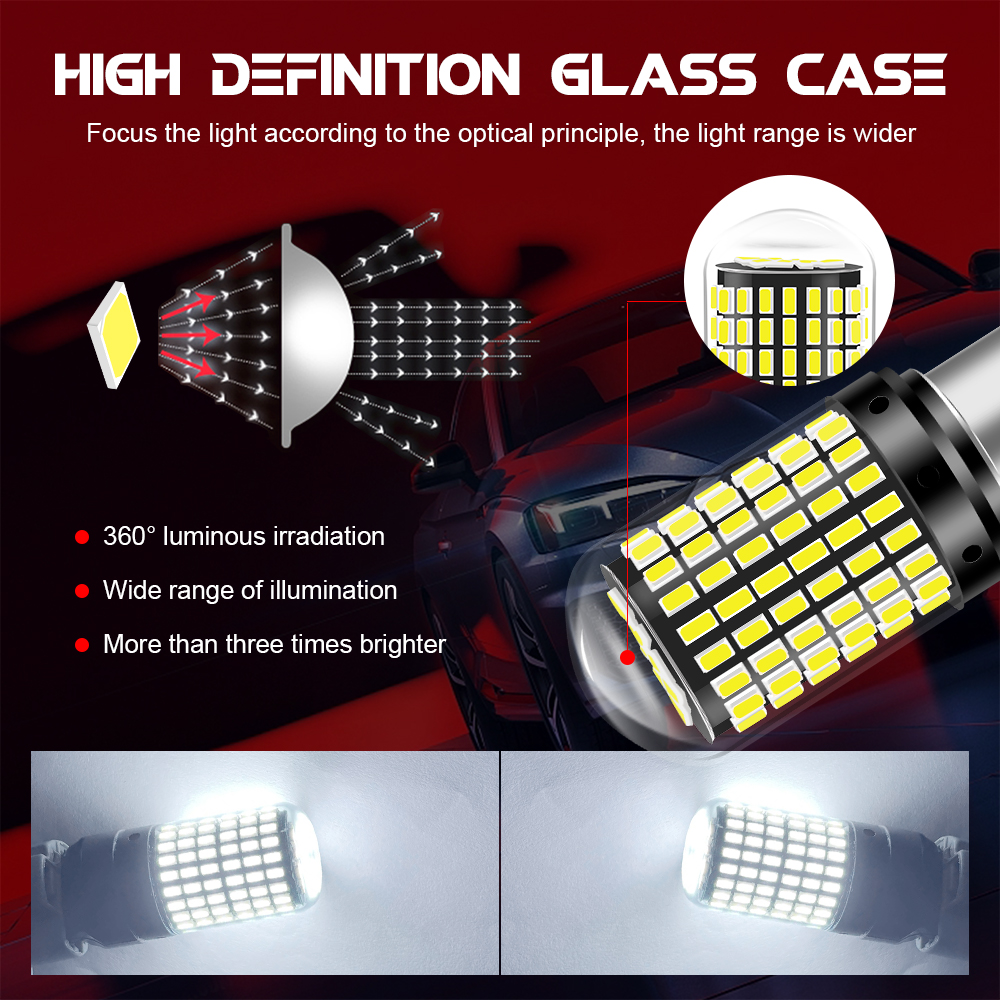 HIGH DEFINITION GLASS CASE

Focus the light according to the optical principle, the light range is wider

360° luminous irradiation

Wide range of illumination

More than three times brighter