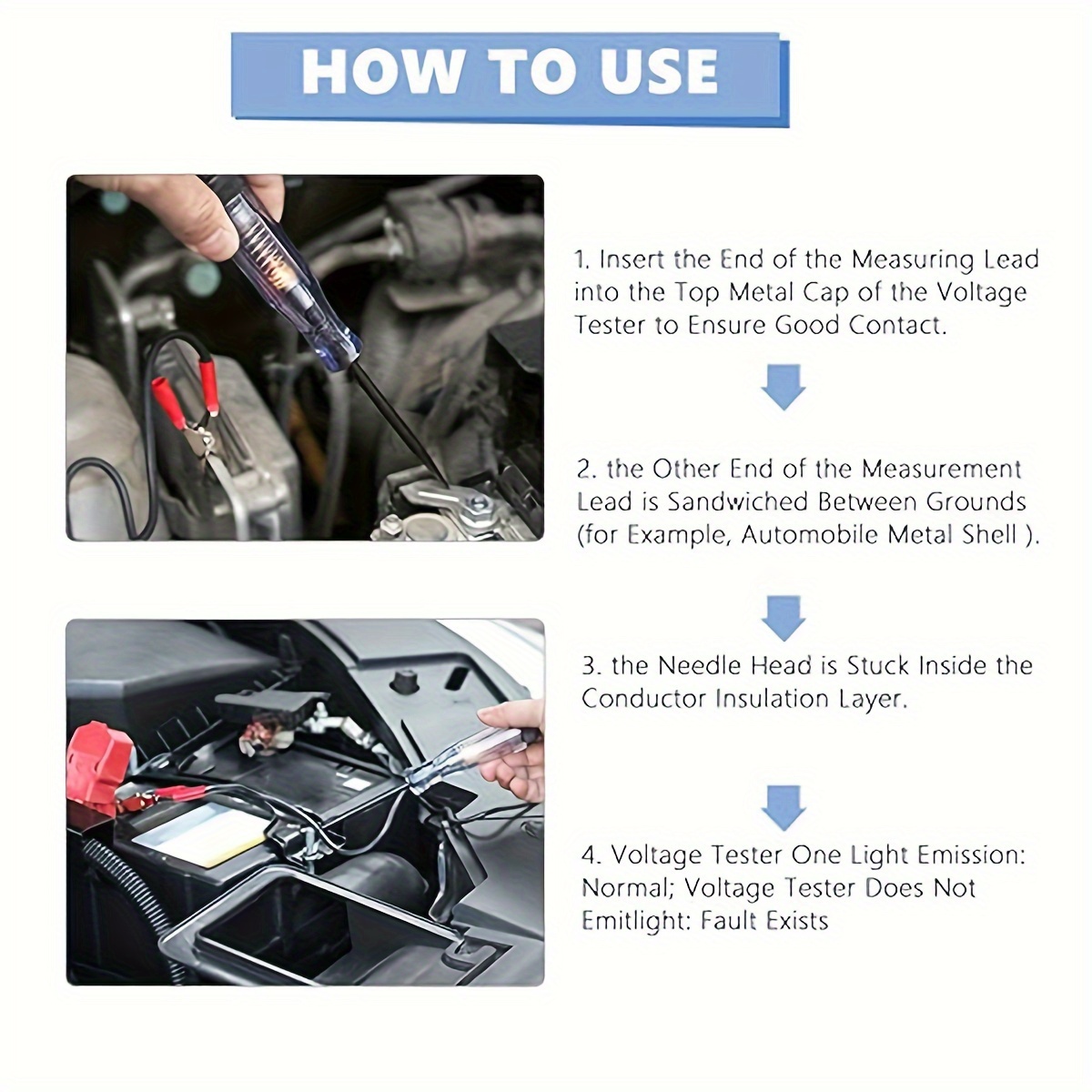 HOW TO USE

1. Insert the End of the Measuring Lead into the Top Metal Cap of the Voltage Tester to Ensure Good Contact.

2. the Other End of the Measurement Lead is Sandwiched Between Grounds (for Example, Automobile Metal Shell ).

3. the Needle Head is Stuck Inside the Conductor Insulation Layer.

4. Voltage Tester One Light Emission: Normal; Voltage Tester Does Not Emitlight: Fault Exists