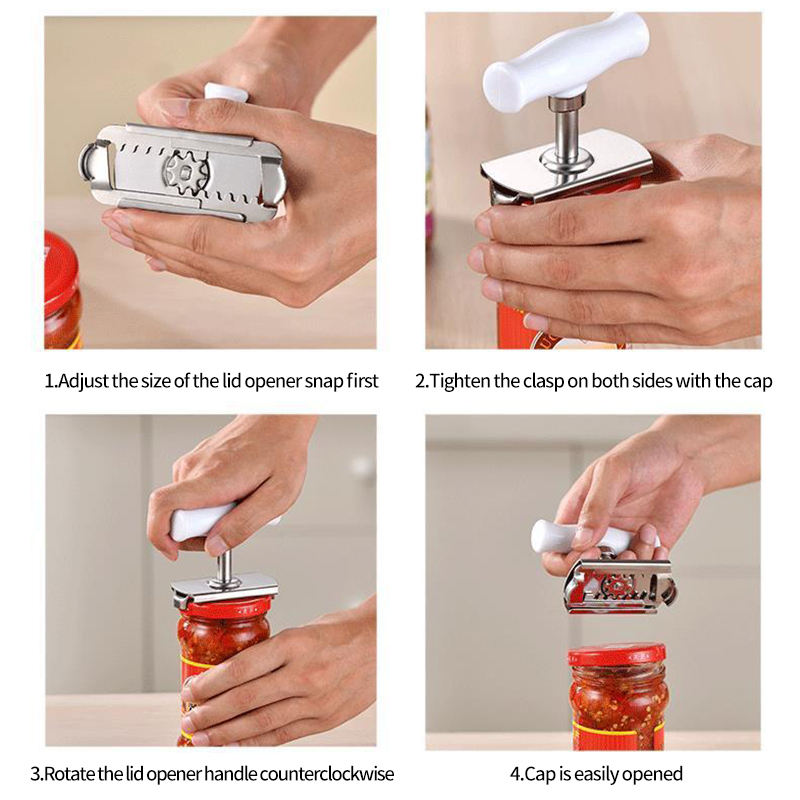 1.Adjust the size of the lid opener snap first

2.Tighten the clasp on both sides with the cap

3.Rotate the lid opener handle counterclockwise

4.Cap is easily opened