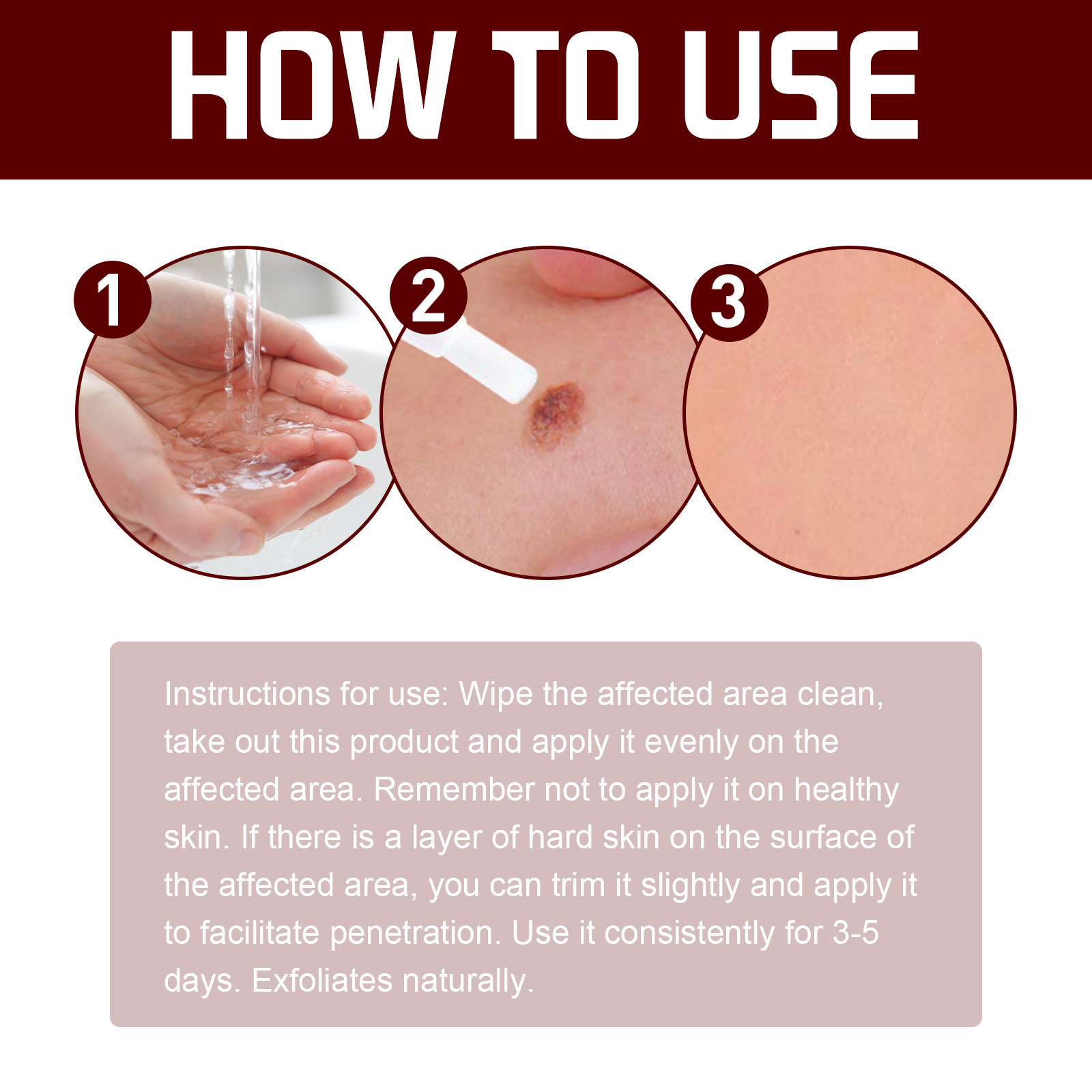 HOW TO USE

1

2

3

Instructions for use: Wipe the affected area clean, take out this product and apply it evenly on the affected area. Remember not to apply it on healthy skin. If there is a layer of hard skin on the surface of the affected area, you can trim it slightly and apply it to facilitate penetration. Use it consistently for 3-5 days. Exfoliates naturally.