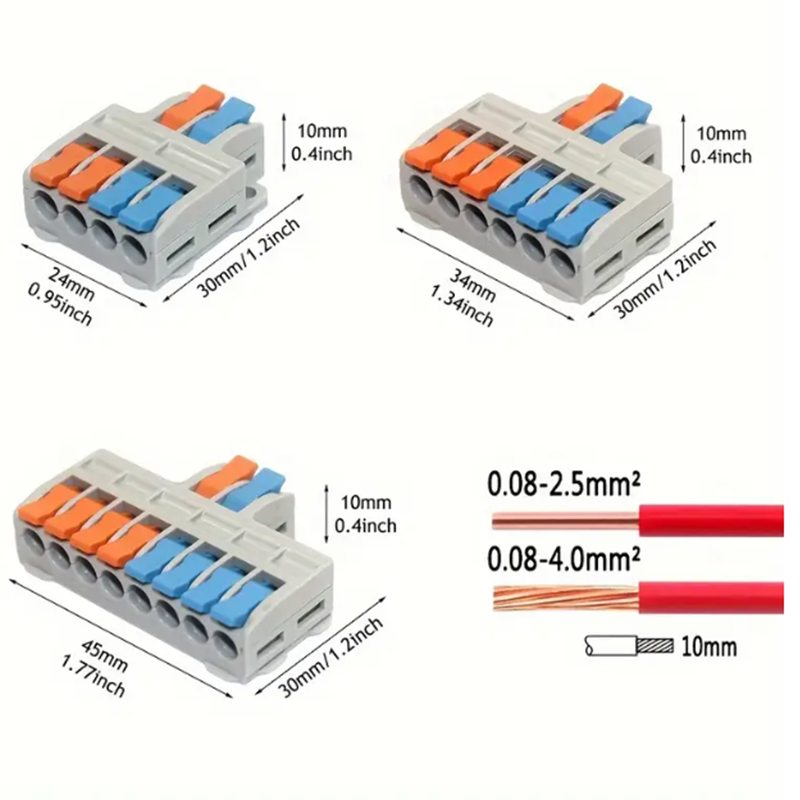 10mm
0.4inch

24mm
0.95inch

30mm/1.2inch

10mm
0.4inch

34mm
1.34inch

30mm/1.2inch

10mm
0.4inch

45mm
1.77inch

30mm/1.2inch

0.08-2.5mm²

0.08-4.0mm²

10mm