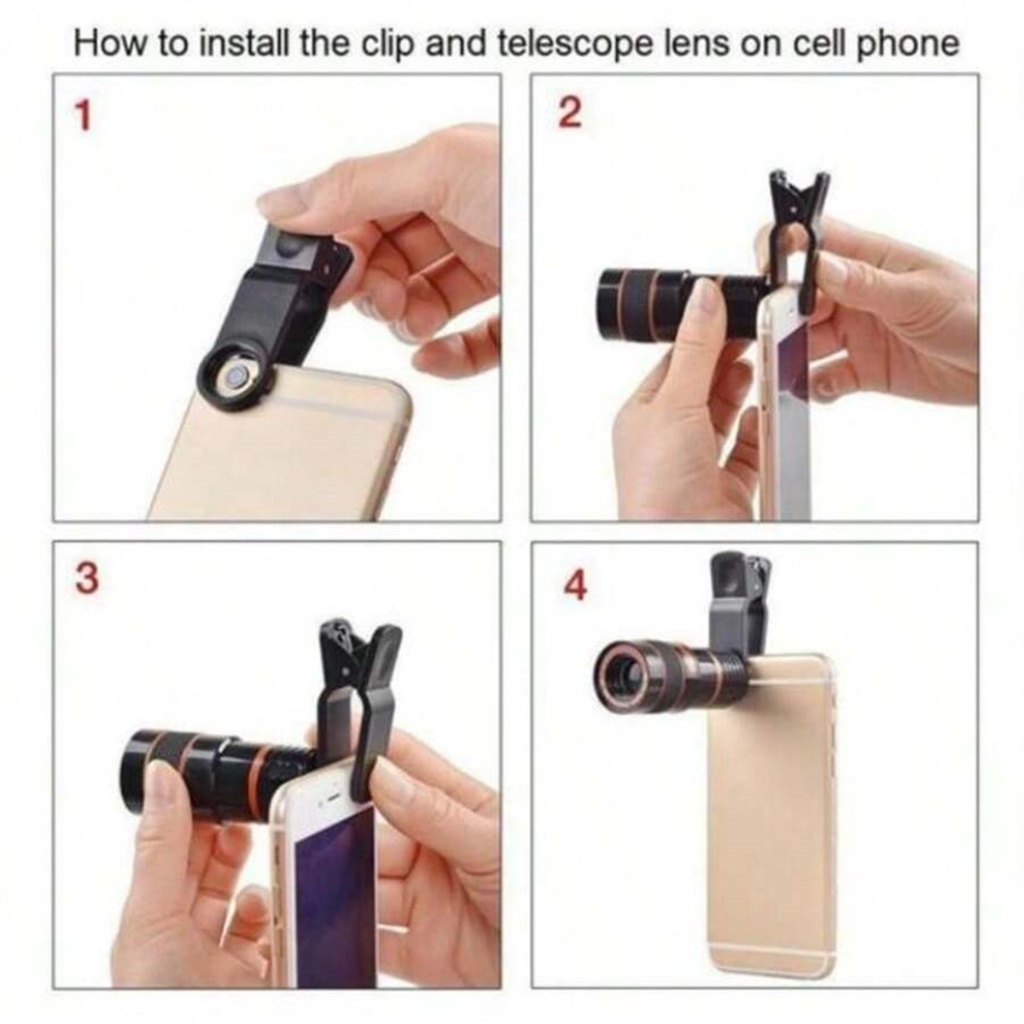 How to install the clip and telescope lens on cell phone

1

2

3

4