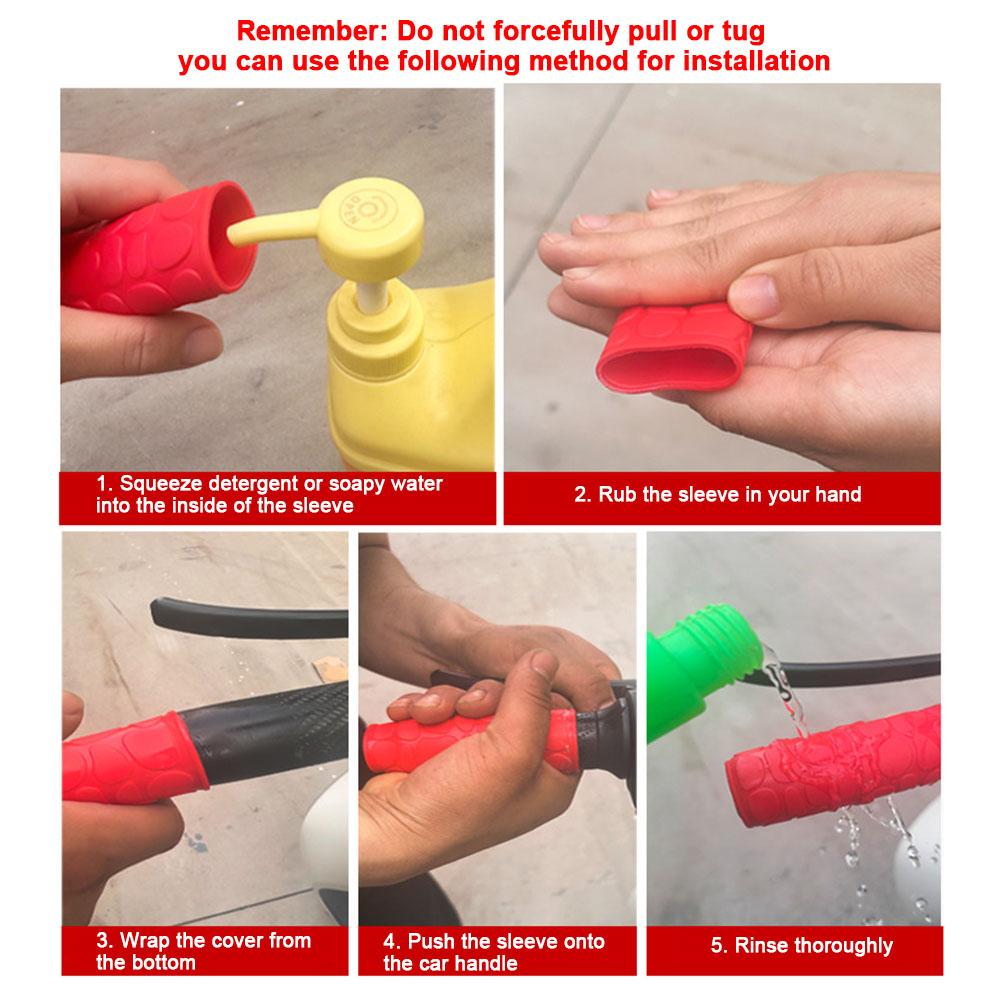 Remember: Do not forcefully pull or tug
you can use the following method for installation

OPEN

1. Squeeze detergent or soapy water into the inside of the sleeve

2. Rub the sleeve in your hand

3. Wrap the cover from the bottom

4. Push the sleeve onto the car handle

5. Rinse thoroughly