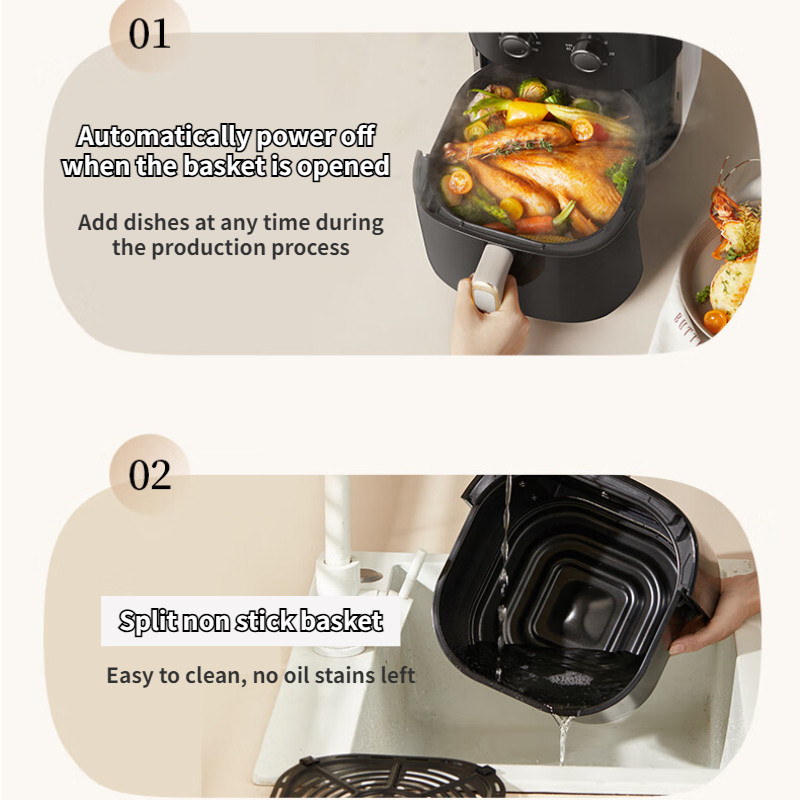 01

Automatically power off when the basket is opened

Add dishes at any time during the production process

02

Split non stick basket

Easy to clean, no oil stains left