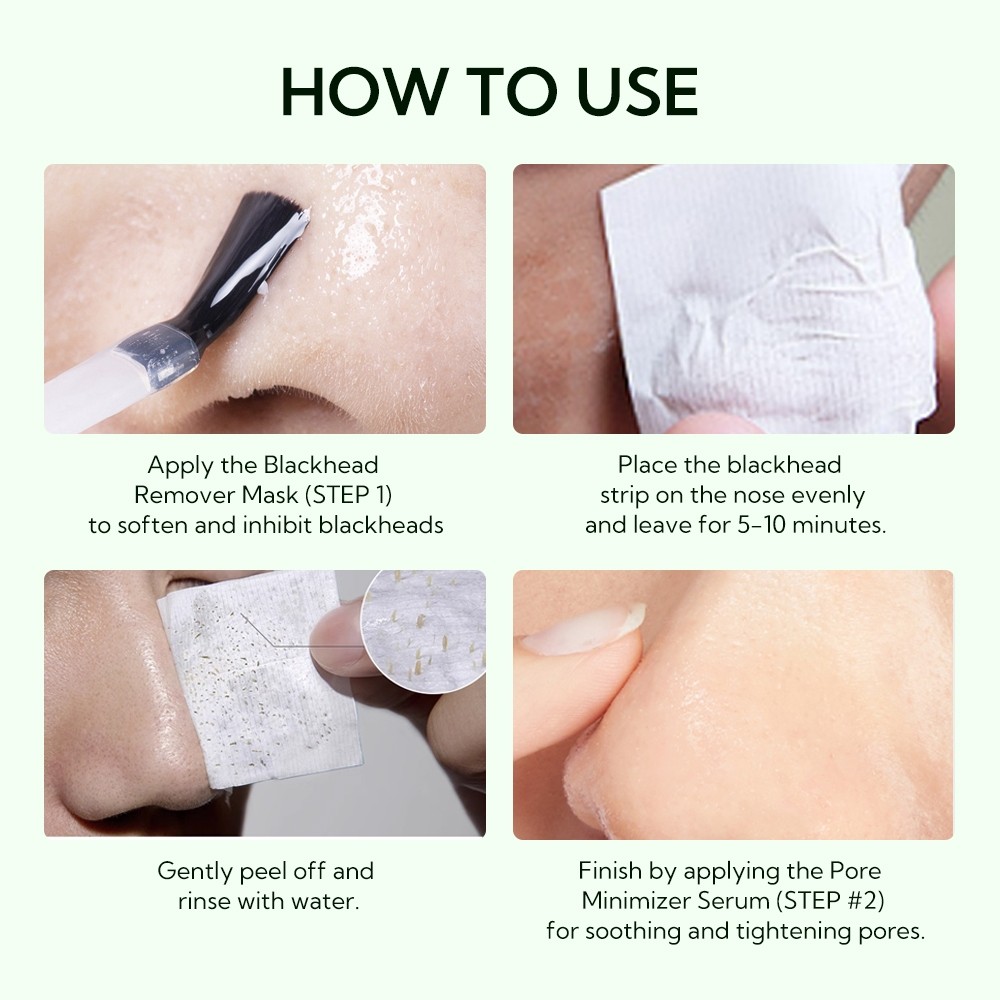 HOW TO USE

Apply the Blackhead Remover Mask (STEP 1) to soften and inhibit blackheads

Place the blackhead strip on the nose evenly and leave for 5–10 minutes.

Gently peel off and rinse with water.

Finish by applying the Pore Minimizer Serum (STEP #2) for soothing and tightening pores.