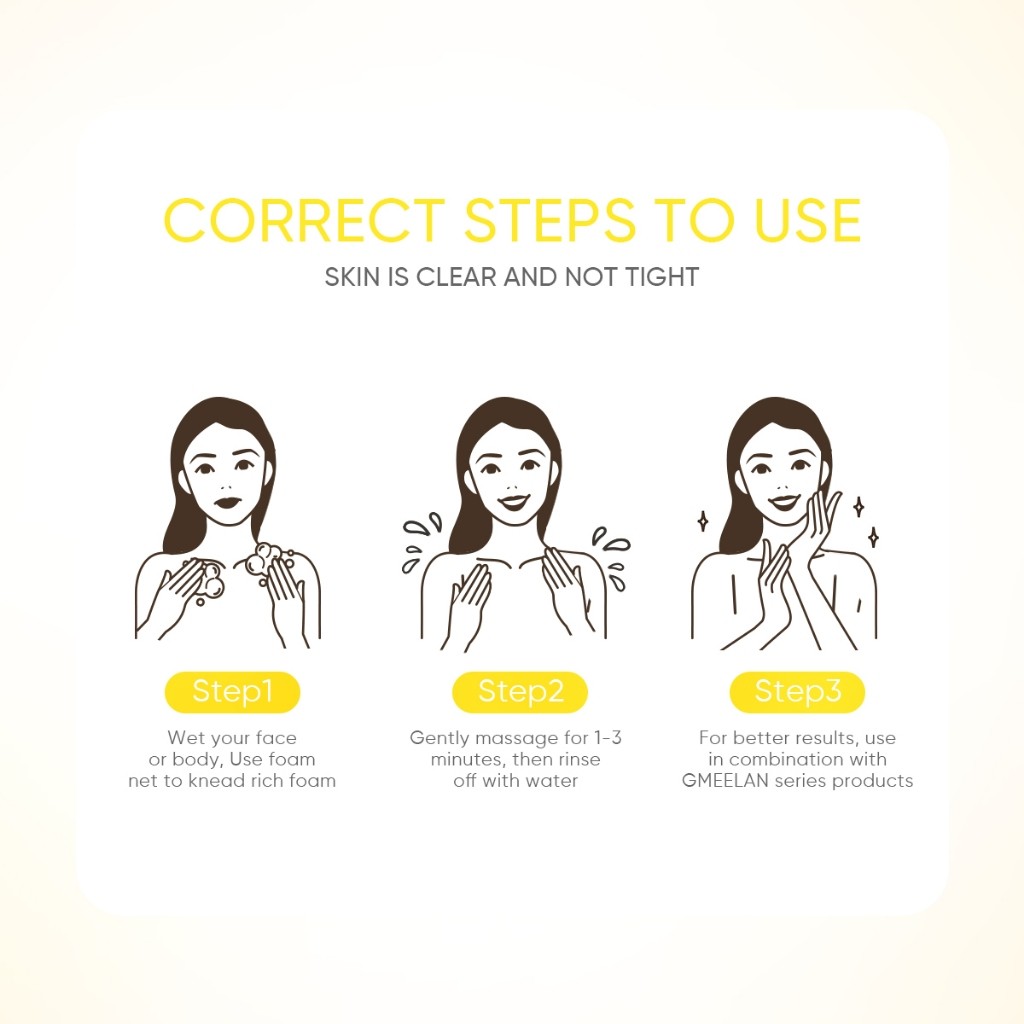 CORRECT STEPS TO USE
SKIN IS CLEAR AND NOT TIGHT

Step1
Wet your face or body, Use foam net to knead rich foam

Step2
Gently massage for 1-3 minutes, then rinse off with water

Step3
For better results, use in combination with GMEELAN series products