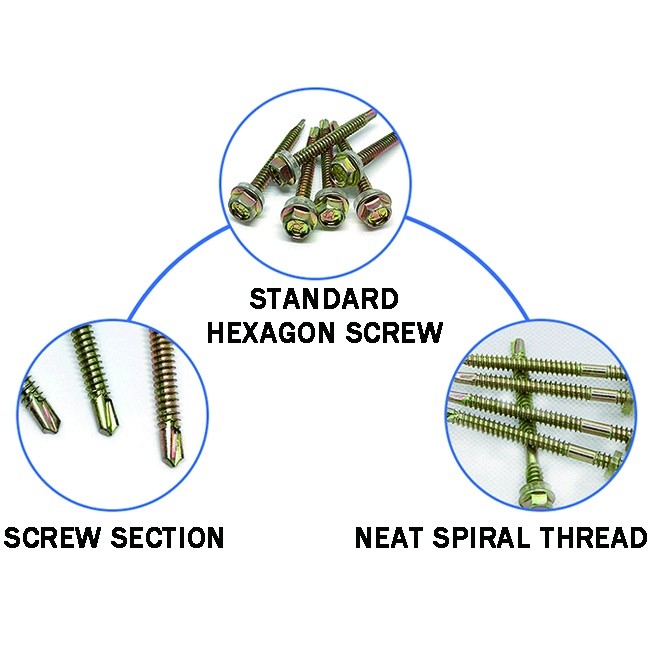 STANDARD
HEXAGON SCREW

SCREW SECTION

NEAT SPIRAL THREAD