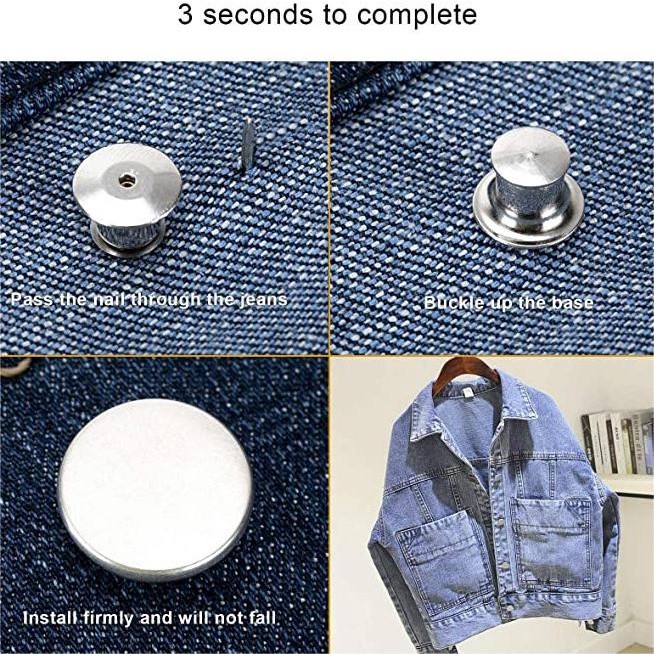 3 seconds to complete

Pass the nail through the jeans

Buckle up the base

Install firmly and will not fall