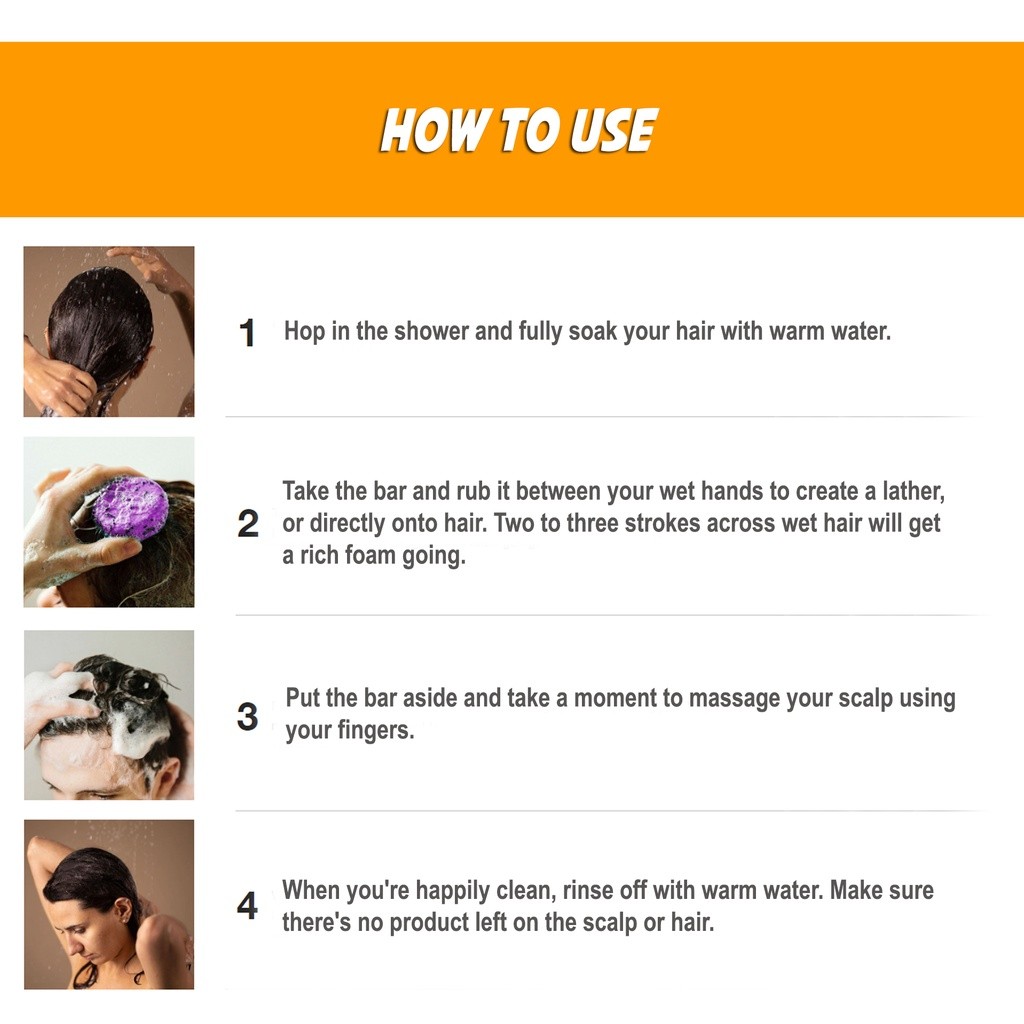 HOW TO USE

1 Hop in the shower and fully soak your hair with warm water.

2 Take the bar and rub it between your wet hands to create a lather, or directly onto hair. Two to three strokes across wet hair will get a rich foam going.

3 Put the bar aside and take a moment to massage your scalp using your fingers.

4 When you're happily clean, rinse off with warm water. Make sure there's no product left on the scalp or hair.