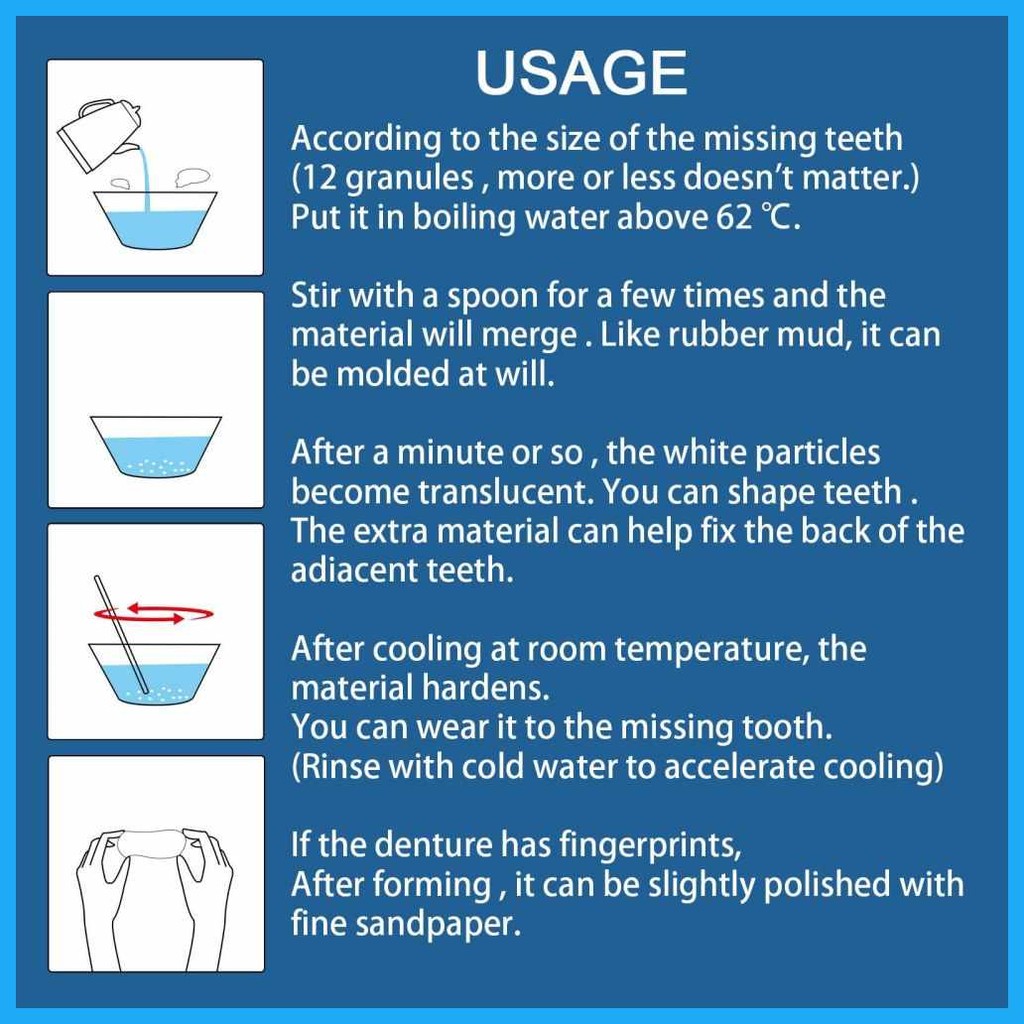 USAGE

According to the size of the missing teeth (12 granules , more or less doesn't matter.) Put it in boiling water above 62 ℃.

Stir with a spoon for a few times and the material will merge . Like rubber mud, it can be molded at will.

After a minute or so , the white particles become translucent. You can shape teeth . The extra material can help fix the back of the adiacent teeth.

After cooling at room temperature, the material hardens.
You can wear it to the missing tooth.
(Rinse with cold water to accelerate cooling)

If the denture has fingerprints,
After forming , it can be slightly polished with fine sandpaper.