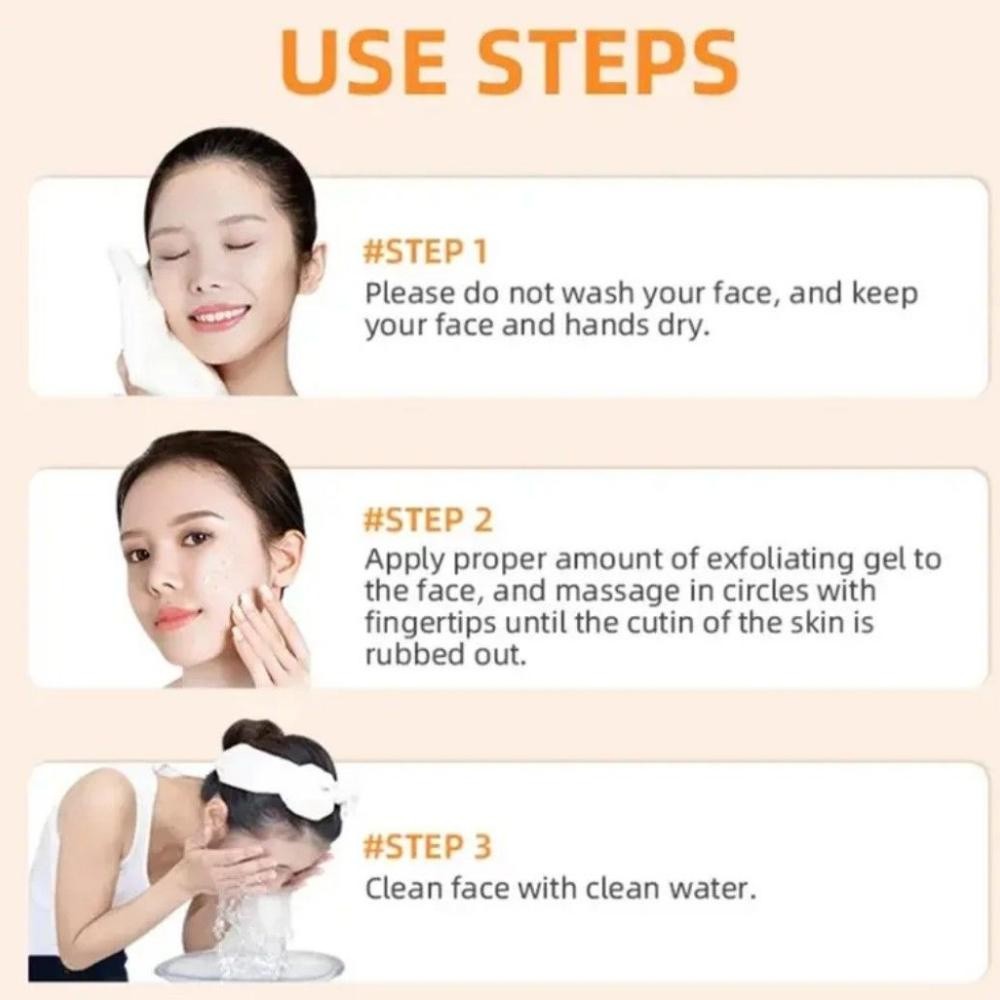 USE STEPS

#STEP 1
Please do not wash your face, and keep your face and hands dry.

#STEP 2
Apply proper amount of exfoliating gel to the face, and massage in circles with fingertips until the cutin of the skin is rubbed out.

#STEP 3
Clean face with clean water.