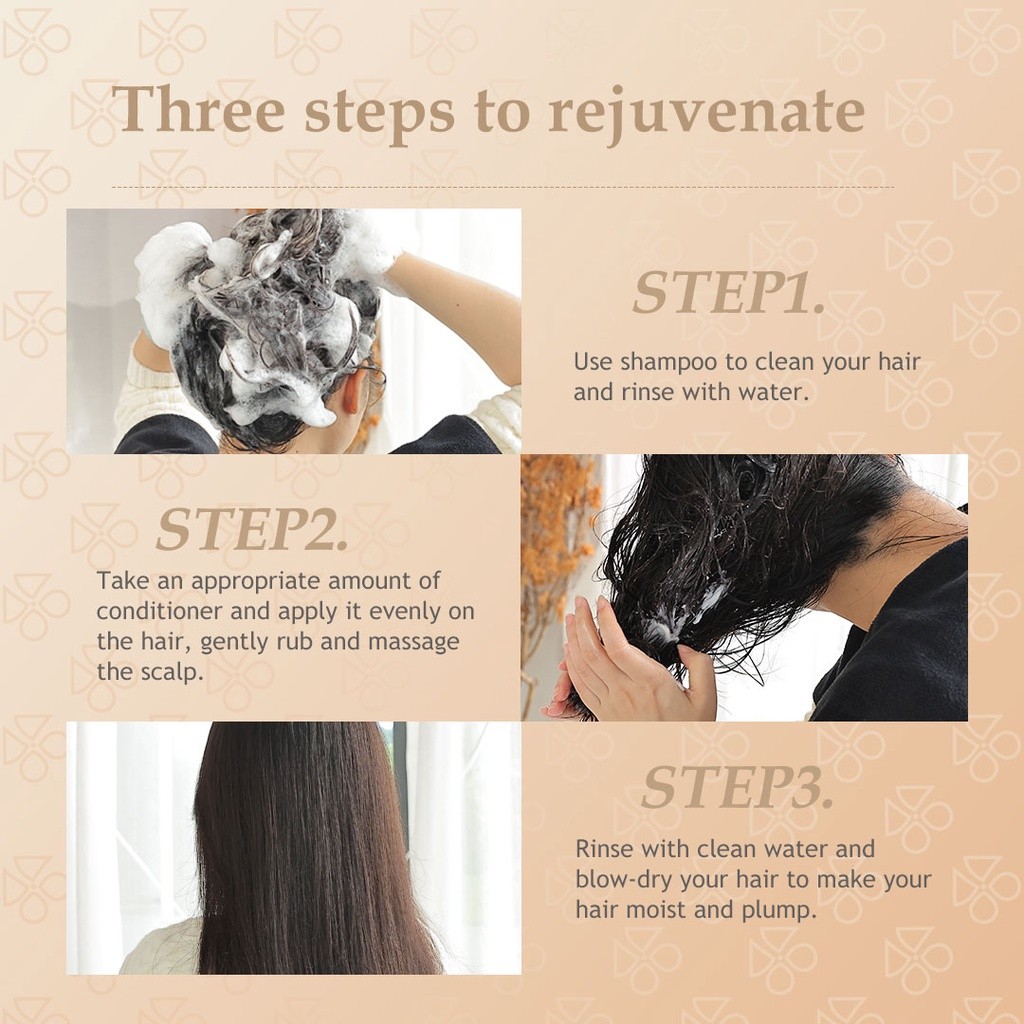 Three steps to rejuvenate

STEP1.

Use shampoo to clean your hair and rinse with water.

STEP2.

Take an appropriate amount of conditioner and apply it evenly on the hair, gently rub and massage the scalp.

STEP3.

Rinse with clean water and blow-dry your hair to make your hair moist and plump.