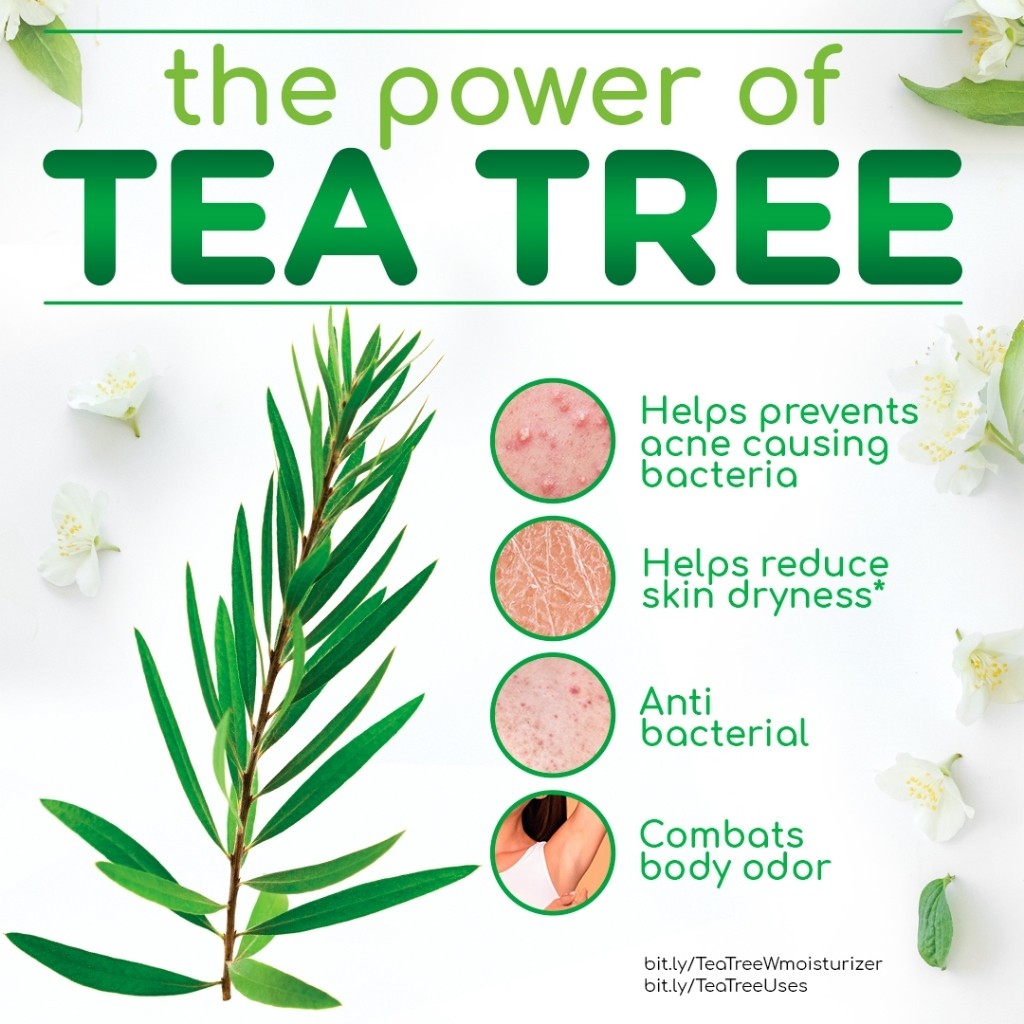 the power of
TEA TREE

Helps prevents acne causing bacteria

Helps reduce skin dryness*

Anti bacterial

Combats body odor

bit.ly/TeaTreeWmoisturizer
bit.ly/TeaTreeUses