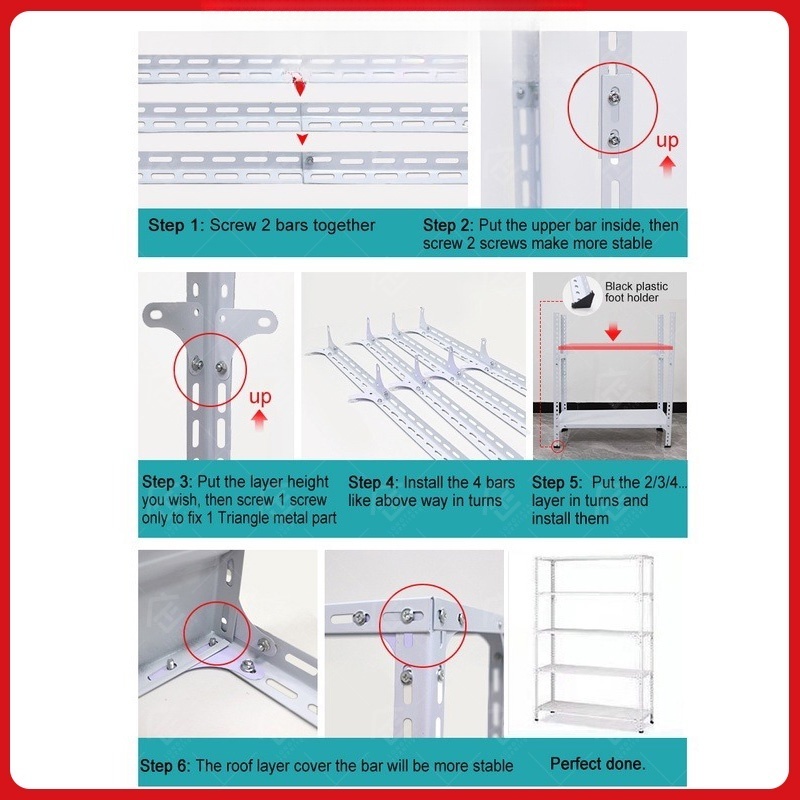 up

Step 1: Screw 2 bars together

Step 2: Put the upper bar inside, then screw 2 screws make more stable

up

Black plastic foot holder

Step 3: Put the layer height you wish, then screw 1 screw only to fix 1 Triangle metal part

Step 4: Install the 4 bars like above way in turns

Step 5: Put the 2/3/4... layer in turns and install them

Step 6: The roof layer cover the bar will be more stable

Perfect done.