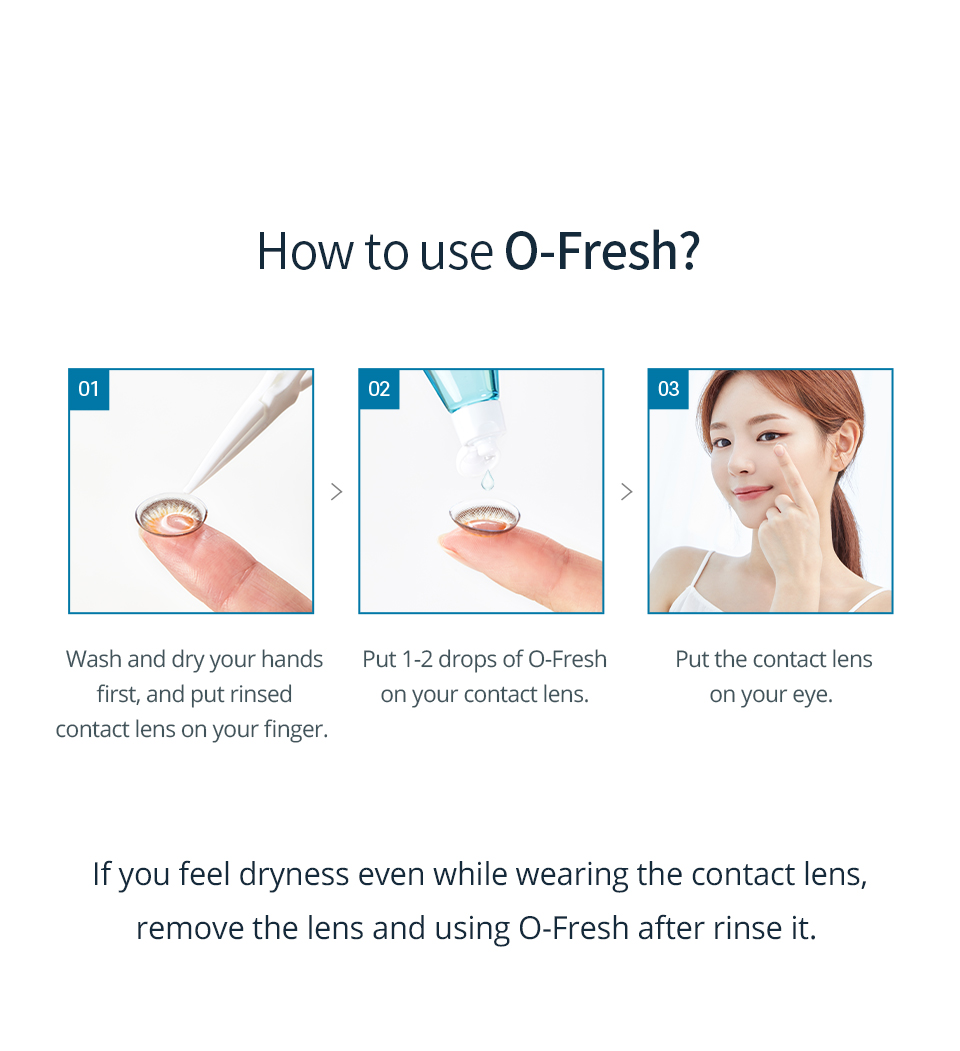 How to use O-Fresh?

01

Wash and dry your hands first, and put rinsed contact lens on your finger.

02

Put 1-2 drops of O-Fresh on your contact lens.

03

Put the contact lens on your eye.

If you feel dryness even while wearing the contact lens, remove the lens and using O-Fresh after rinse it.