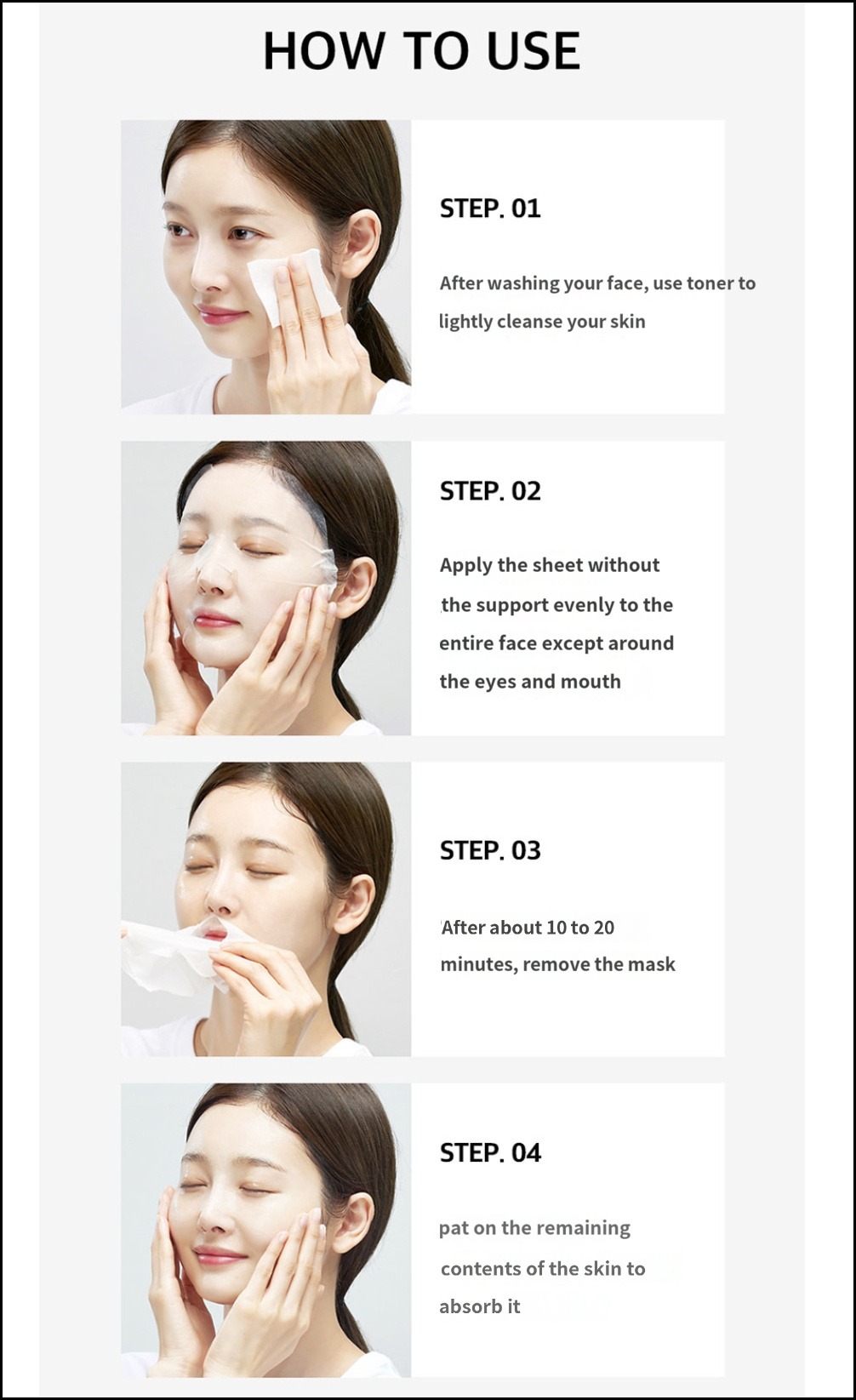 HOW TO USE

STEP. 01

After washing your face, use toner to lightly cleanse your skin

STEP. 02

Apply the sheet without the support evenly to the entire face except around the eyes and mouth

STEP. 03

After about 10 to 20 minutes, remove the mask

STEP. 04

pat on the remaining contents of the skin to absorb it