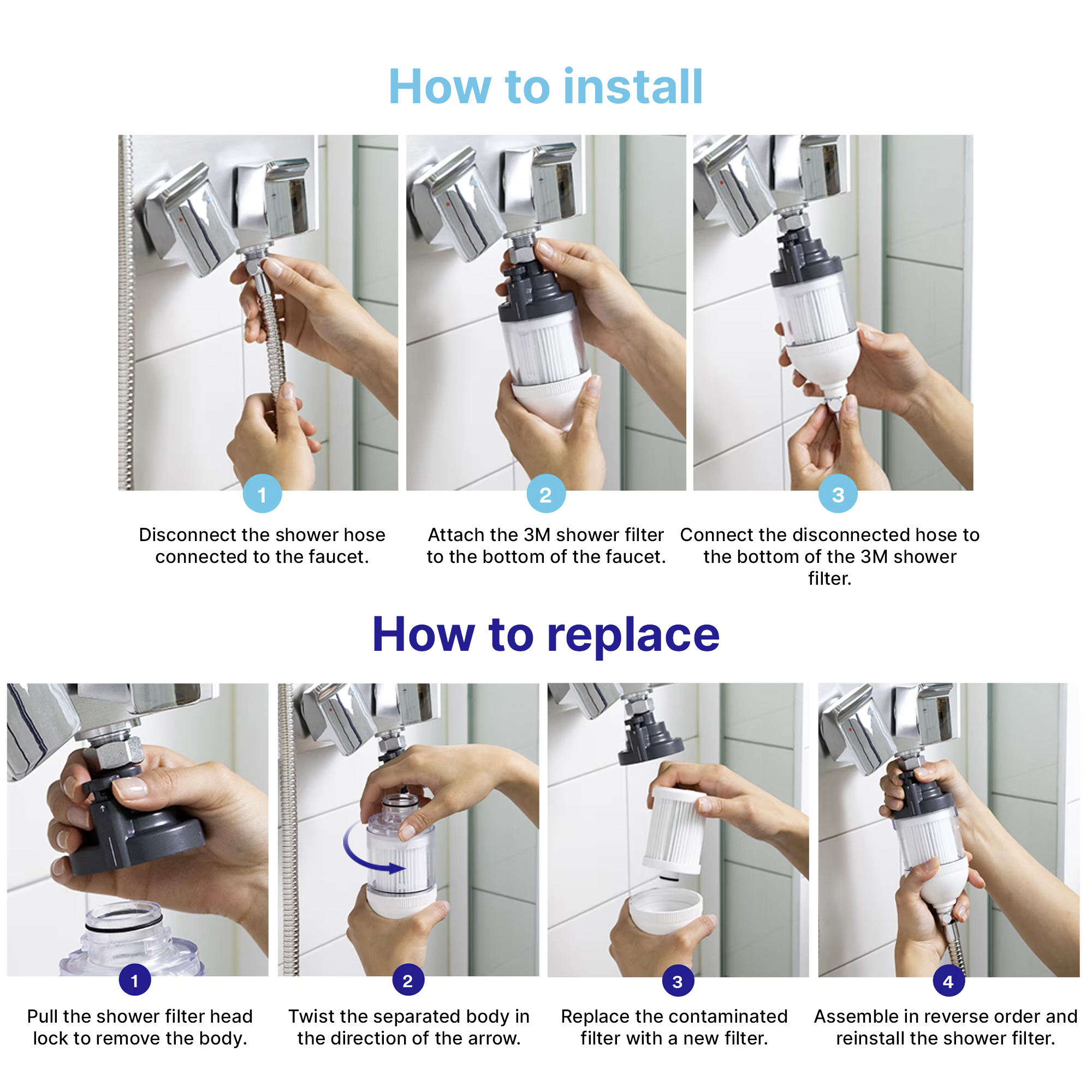 How to install

1

Disconnect the shower hose connected to the faucet.

2

Attach the 3M shower filter to the bottom of the faucet.

3

Connect the disconnected hose to the bottom of the 3M shower filter.

How to replace

1

Pull the shower filter head lock to remove the body.

2

Twist the separated body in the direction of the arrow.

3

Replace the contaminated filter with a new filter.

4

Assemble in reverse order and reinstall the shower filter.