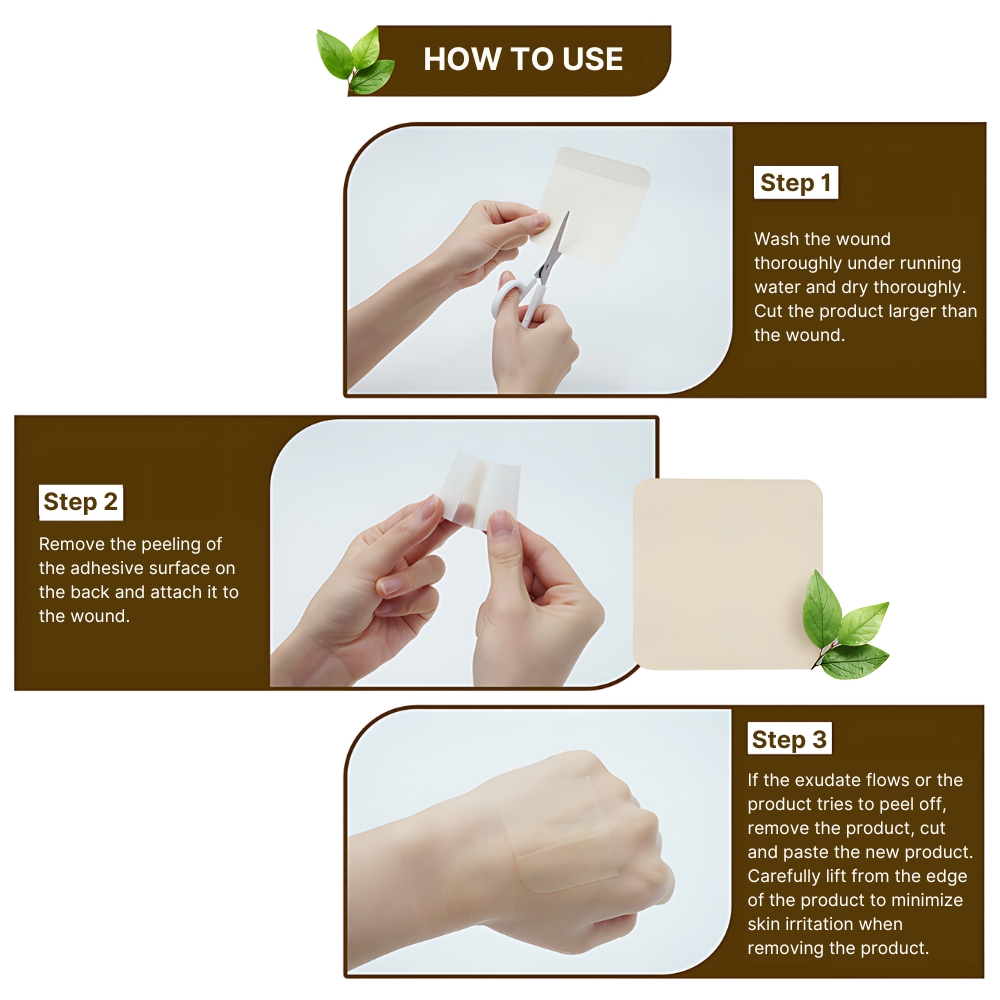 HOW TO USE

Step 1

Wash the wound thoroughly under running water and dry thoroughly. Cut the product larger than the wound.

Step 2

Remove the peeling of the adhesive surface on the back and attach it to the wound.

Step 3

If the exudate flows or the product tries to peel off, remove the product, cut and paste the new product. Carefully lift from the edge of the product to minimize skin irritation when removing the product.