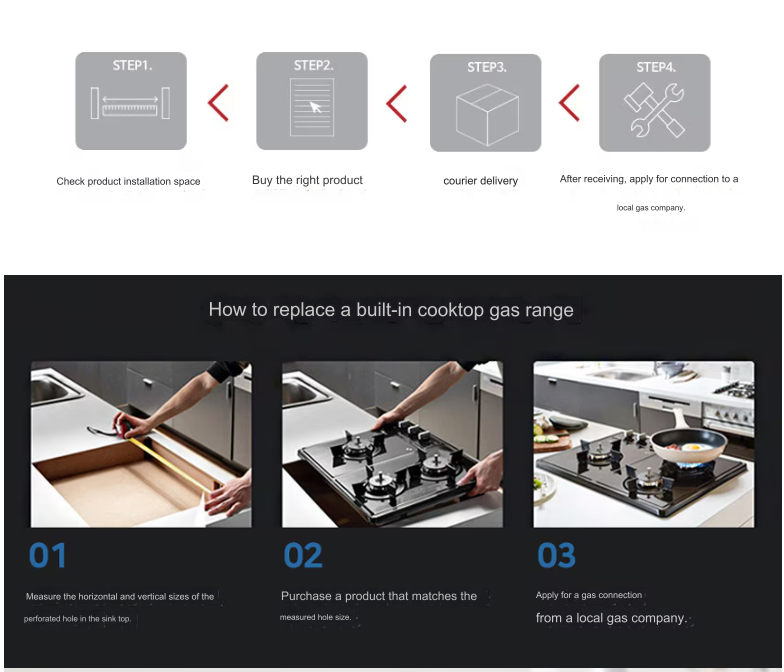 STEP1.

Check product installation space

STEP2.

Buy the right product

STEP3.

courier delivery

STEP4.

After receiving, apply for connection to a local gas company.

How to replace a built-in cooktop gas range

01

Measure the horizontal and vertical sizes of the perforated hole in the sink top.

02

Purchase a product that matches the measured hole size.

03

Apply for a gas connection from a local gas company.