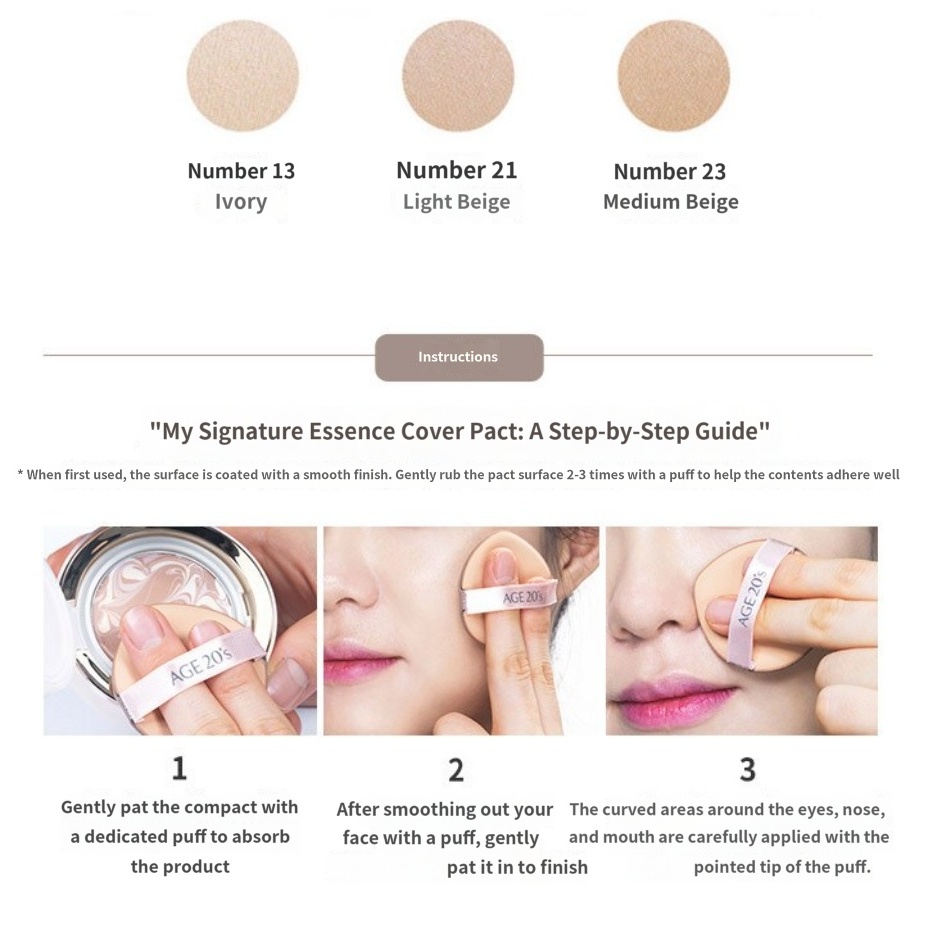 Number 13
Ivory

Number 21
Light Beige

Number 23
Medium Beige

Instructions

"My Signature Essence Cover Pact: A Step-by-Step Guide"

* When first used, the surface is coated with a smooth finish. Gently rub the pact surface 2-3 times with a puff to help the contents adhere well

AGE 20's

AGE 20's

AGE 20's

1
Gently pat the compact with a dedicated puff to absorb the product

2
After smoothing out your face with a puff, gently pat it in to finish

3
The curved areas around the eyes, nose, and mouth are carefully applied with the pointed tip of the puff.