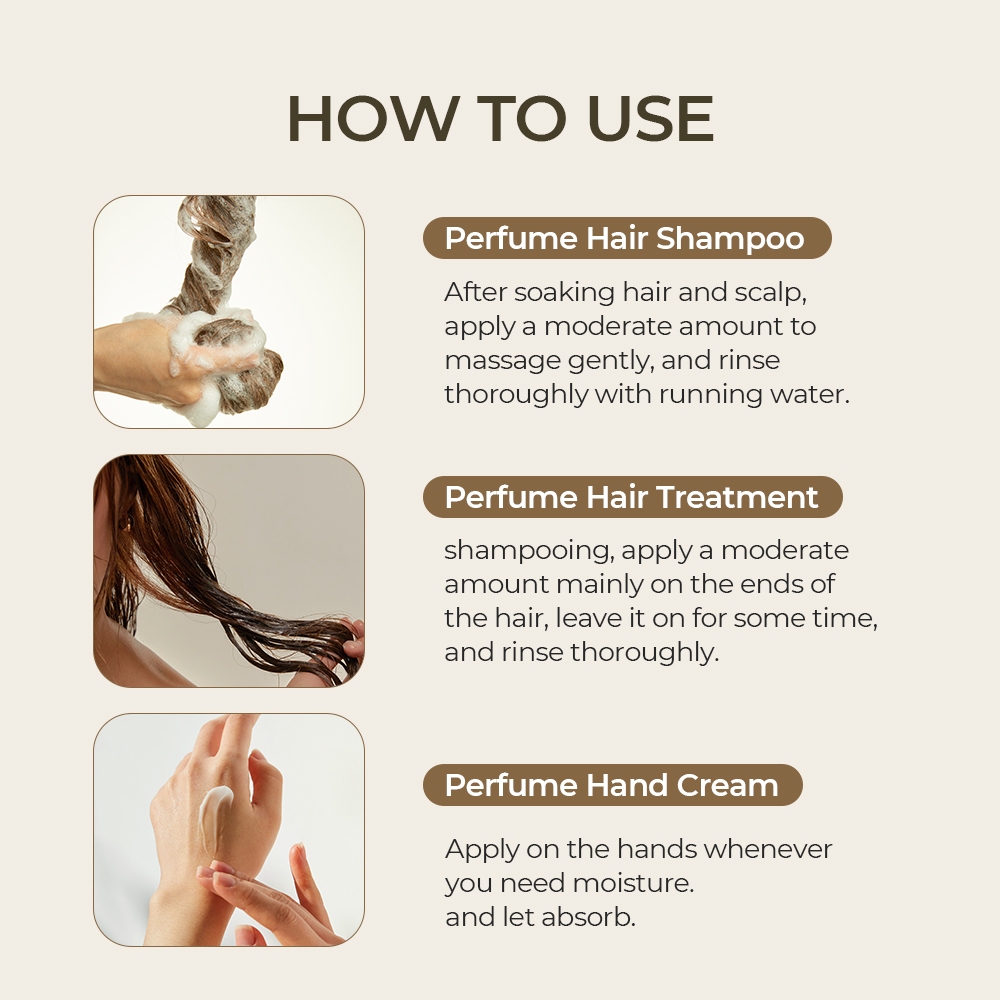 HOW TO USE

Perfume Hair Shampoo

After soaking hair and scalp, apply a moderate amount to massage gently, and rinse thoroughly with running water.

Perfume Hair Treatment

shampooing, apply a moderate amount mainly on the ends of the hair, leave it on for some time, and rinse thoroughly.

Perfume Hand Cream

Apply on the hands whenever you need moisture.
and let absorb.