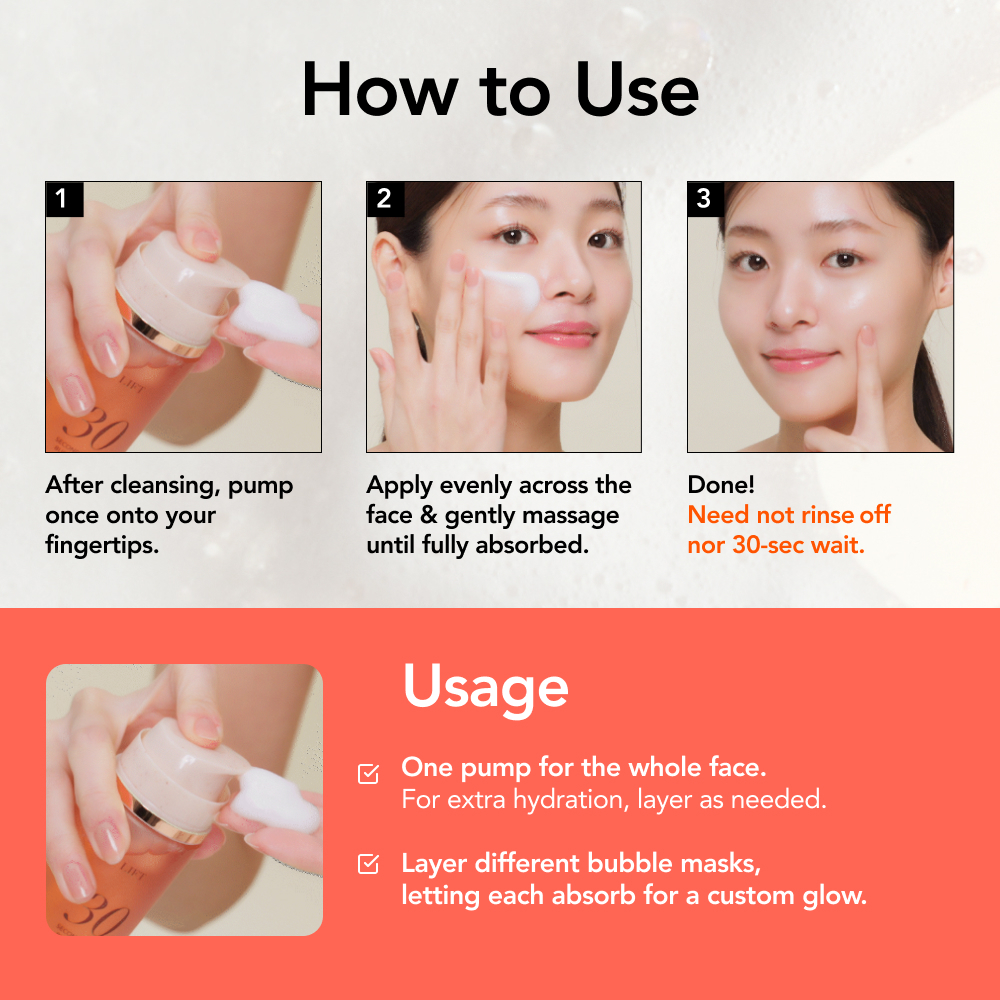 How to Use

1

LIFT
30

After cleansing, pump once onto your fingertips.

2

Apply evenly across the face & gently massage until fully absorbed.

3

Done!
Need not rinse off nor 30-sec wait.

LIFT
30

Usage

One pump for the whole face.
For extra hydration, layer as needed.

Layer different bubble masks, letting each absorb for a custom glow.