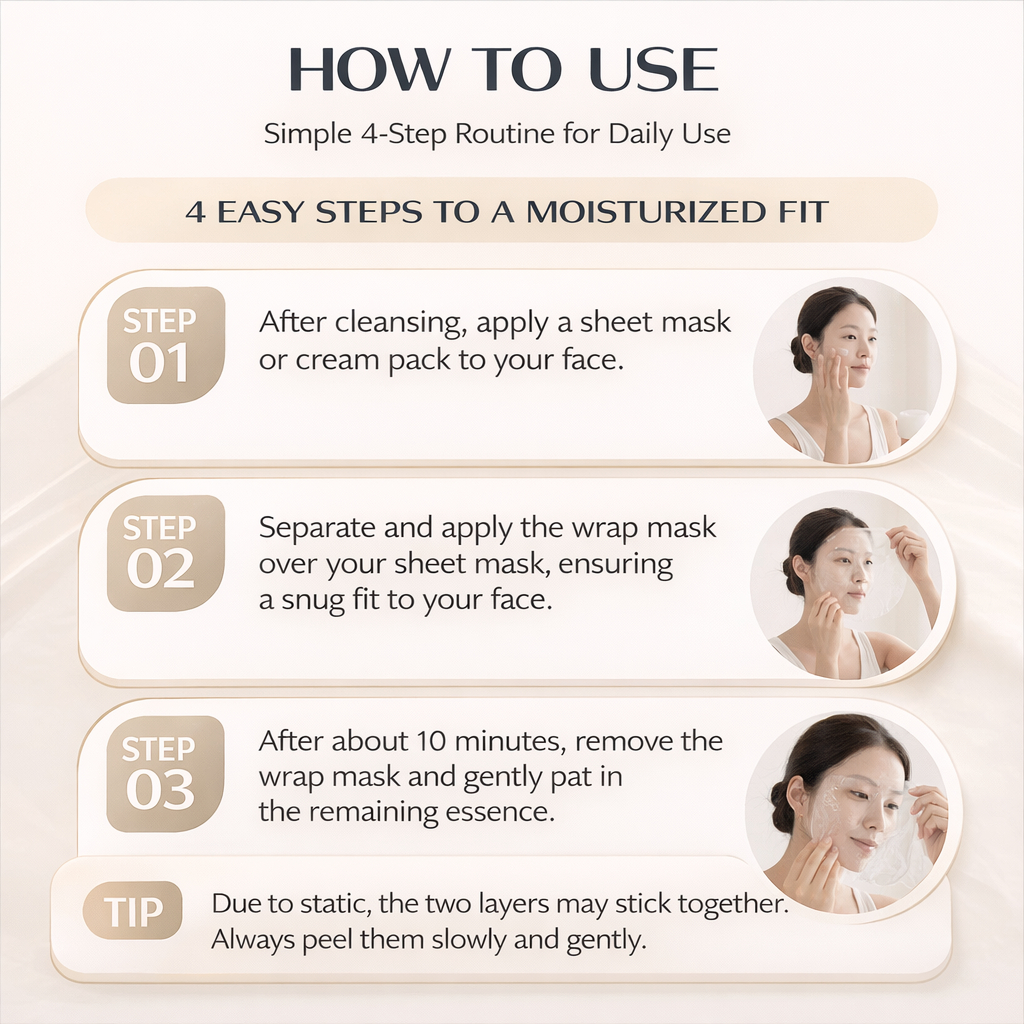 HOW TO USE

Simple 4-Step Routine for Daily Use

4 EASY STEPS TO A MOISTURIZED FIT

STEP 01

After cleansing, apply a sheet mask or cream pack to your face.

STEP 02

Separate and apply the wrap mask over your sheet mask, ensuring a snug fit to your face.

STEP 03

After about 10 minutes, remove the wrap mask and gently pat in the remaining essence.

TIP

Due to static, the two layers may stick together. Always peel them slowly and gently.