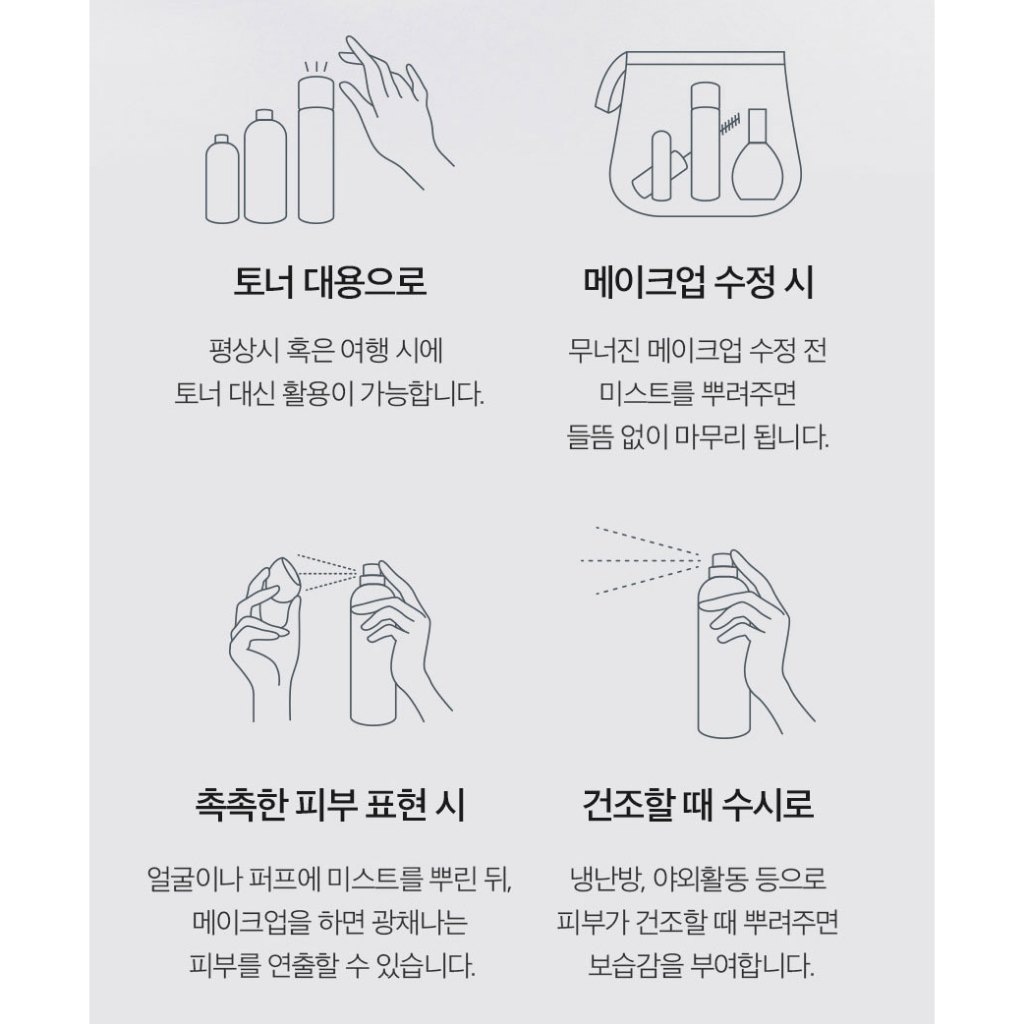 토너 대용으로

평상시 혹은 여행 시에
토너 대신 활용이 가능합니다.

메이크업 수정 시

무너진 메이크업 수정 전
미스트를 뿌려주면
들뜸 없이 마무리 됩니다.

촉촉한 피부 표현 시

얼굴이나 퍼프에 미스트를 뿌린 뒤,
메이크업을 하면 광채나는
피부를 연출할 수 있습니다.

건조할 때 수시로

냉난방, 야외활동 등으로
피부가 건조할 때 뿌려주면
보습감을 부여합니다.