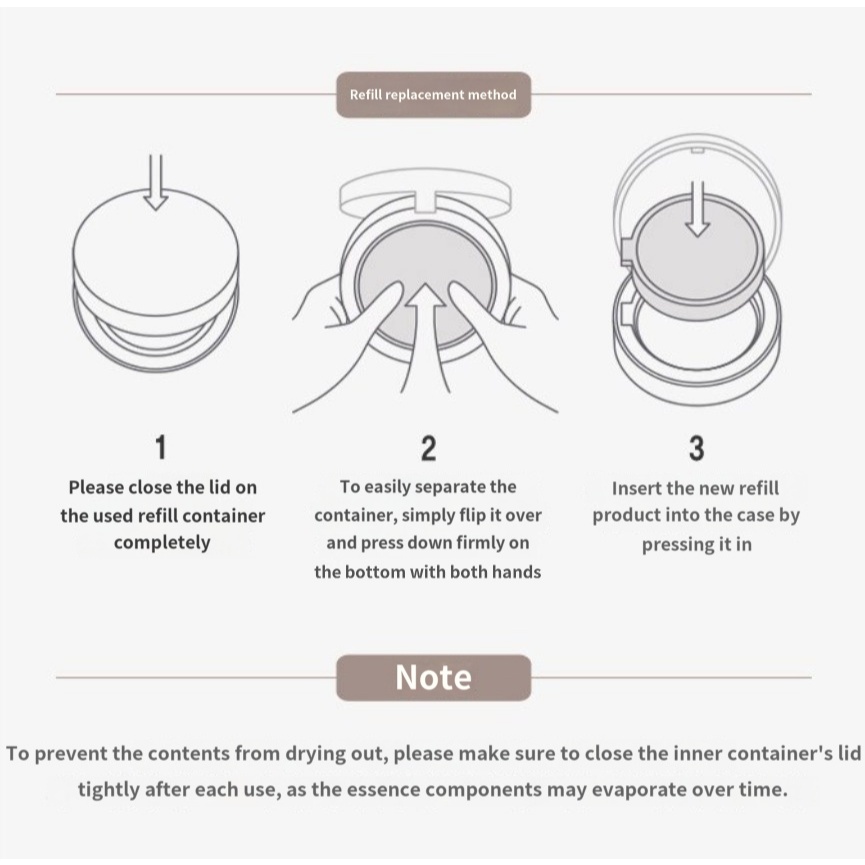 Refill replacement method

1
Please close the lid on the used refill container completely

2
To easily separate the container, simply flip it over and press down firmly on the bottom with both hands

3
Insert the new refill product into the case by pressing it in

Note

To prevent the contents from drying out, please make sure to close the inner container's lid tightly after each use, as the essence components may evaporate over time.