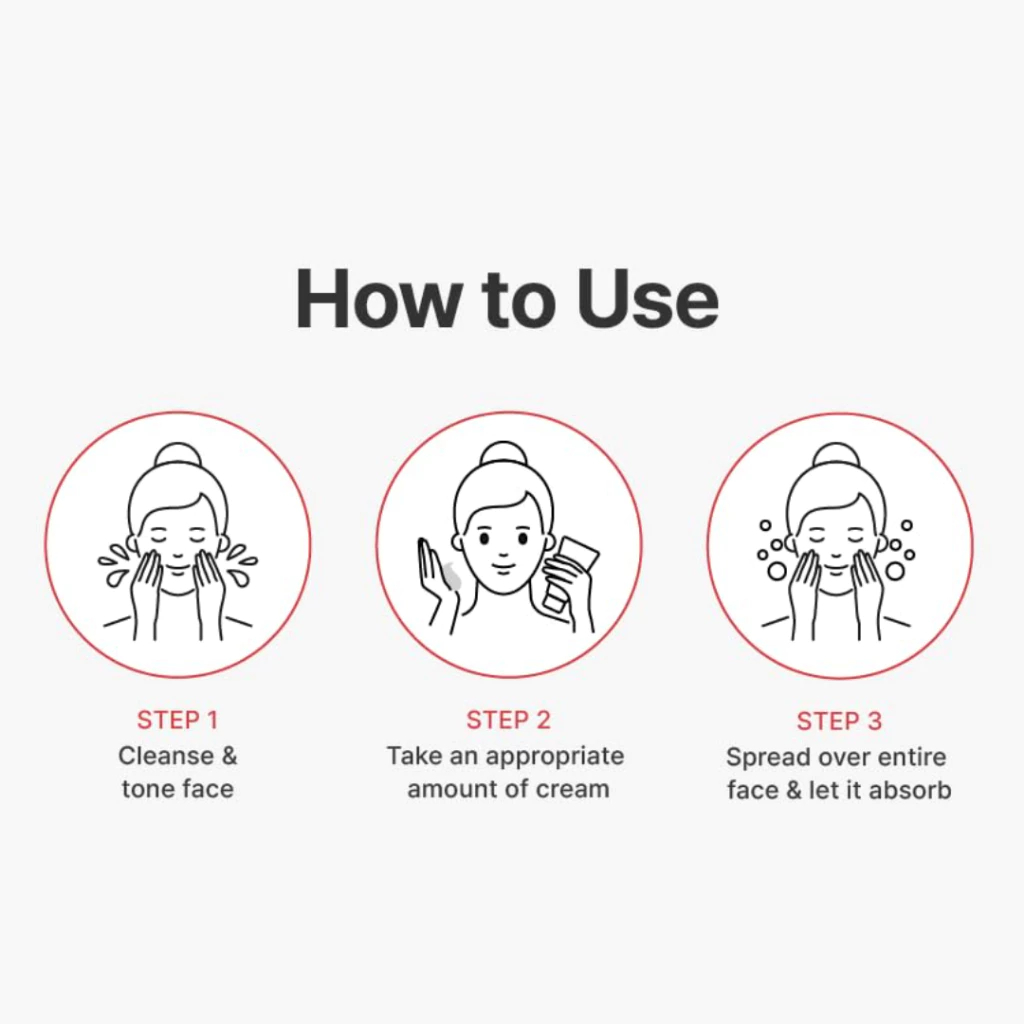 How to Use

STEP 1
Cleanse & tone face

STEP 2
Take an appropriate amount of cream

STEP 3
Spread over entire face & let it absorb