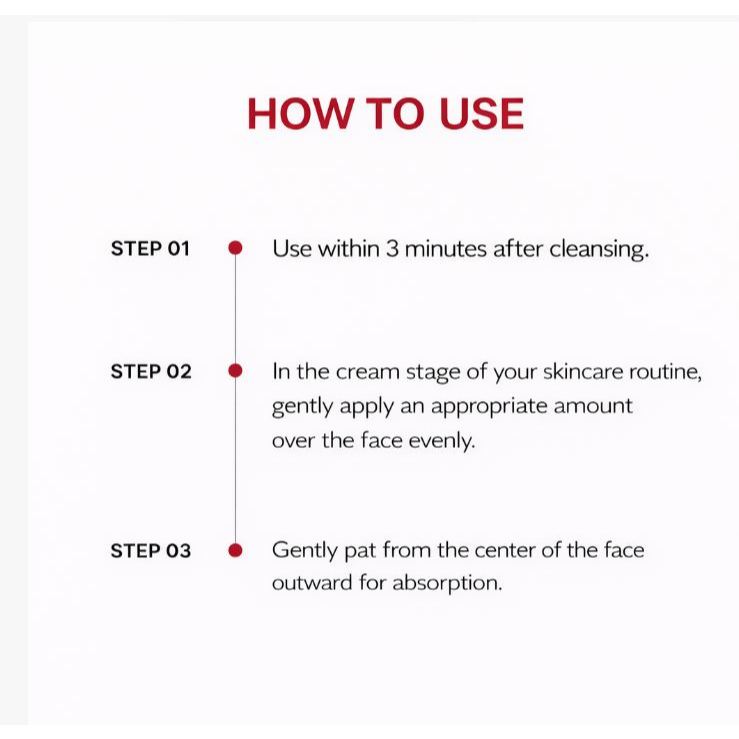 HOW TO USE

STEP 01

Use within 3 minutes after cleansing.

STEP 02

In the cream stage of your skincare routine, gently apply an appropriate amount over the face evenly.

STEP 03

Gently pat from the center of the face outward for absorption.