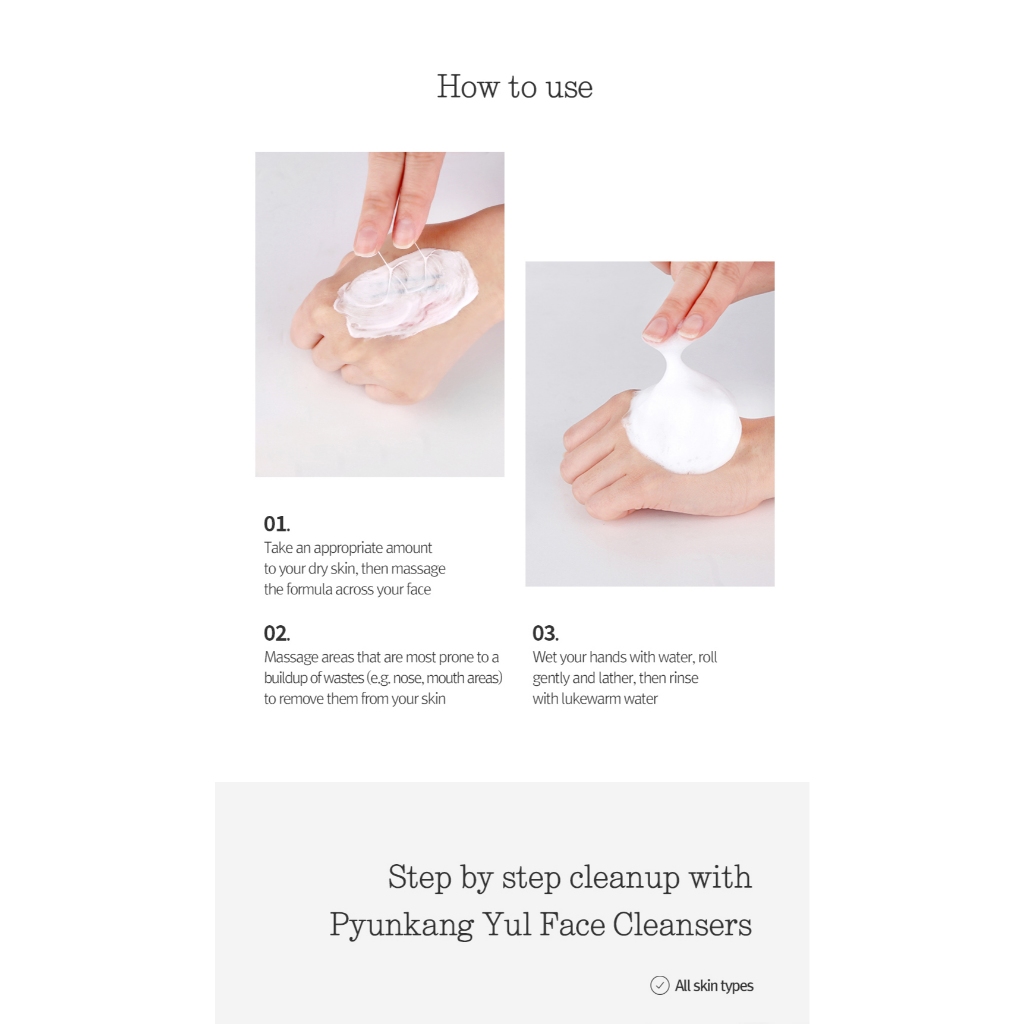 How to use

01.
Take an appropriate amount to your dry skin, then massage the formula across your face

02.
Massage areas that are most prone to a buildup of wastes (e.g. nose, mouth areas) to remove them from your skin

03.
Wet your hands with water, roll gently and lather, then rinse with lukewarm water

Step by step cleanup with Pyunkang Yul Face Cleansers

All skin types