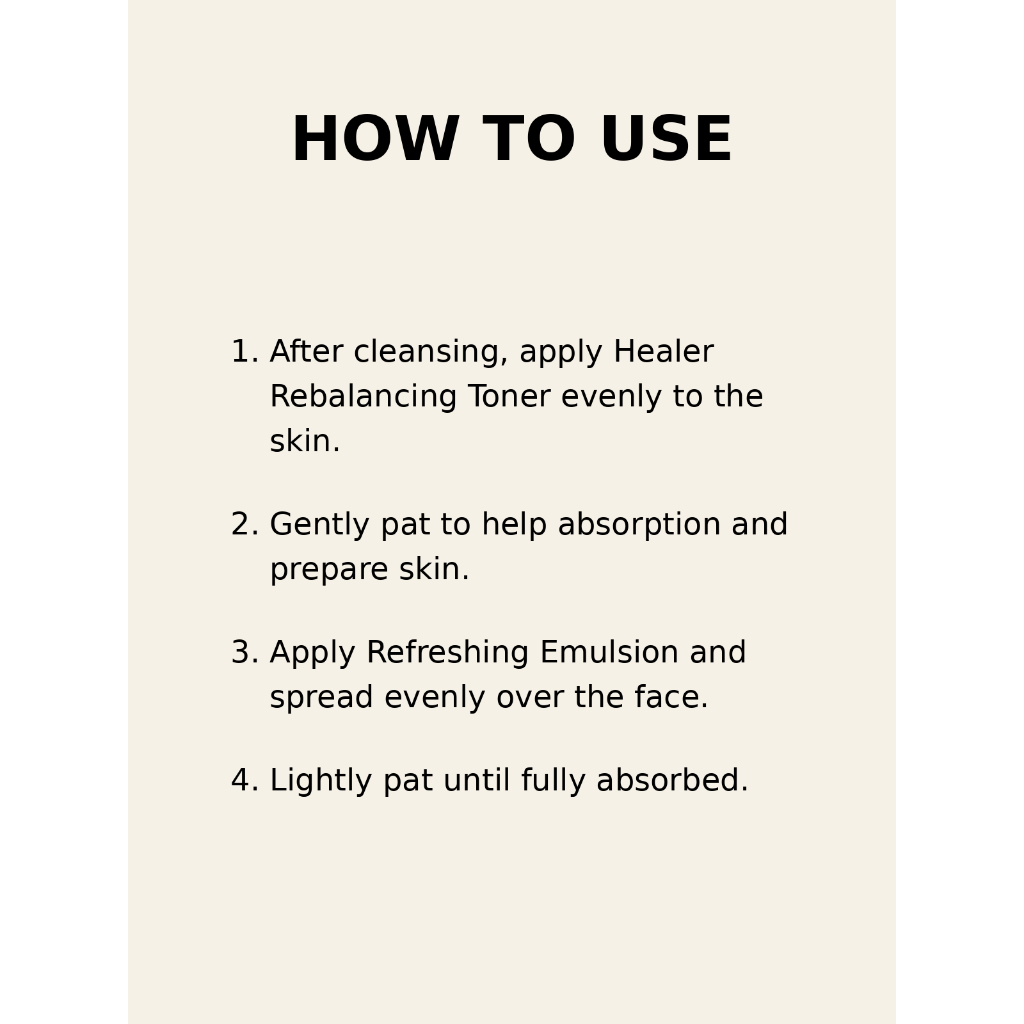 HOW TO USE

1. After cleansing, apply Healer Rebalancing Toner evenly to the skin.

2. Gently pat to help absorption and prepare skin.

3. Apply Refreshing Emulsion and spread evenly over the face.

4. Lightly pat until fully absorbed.