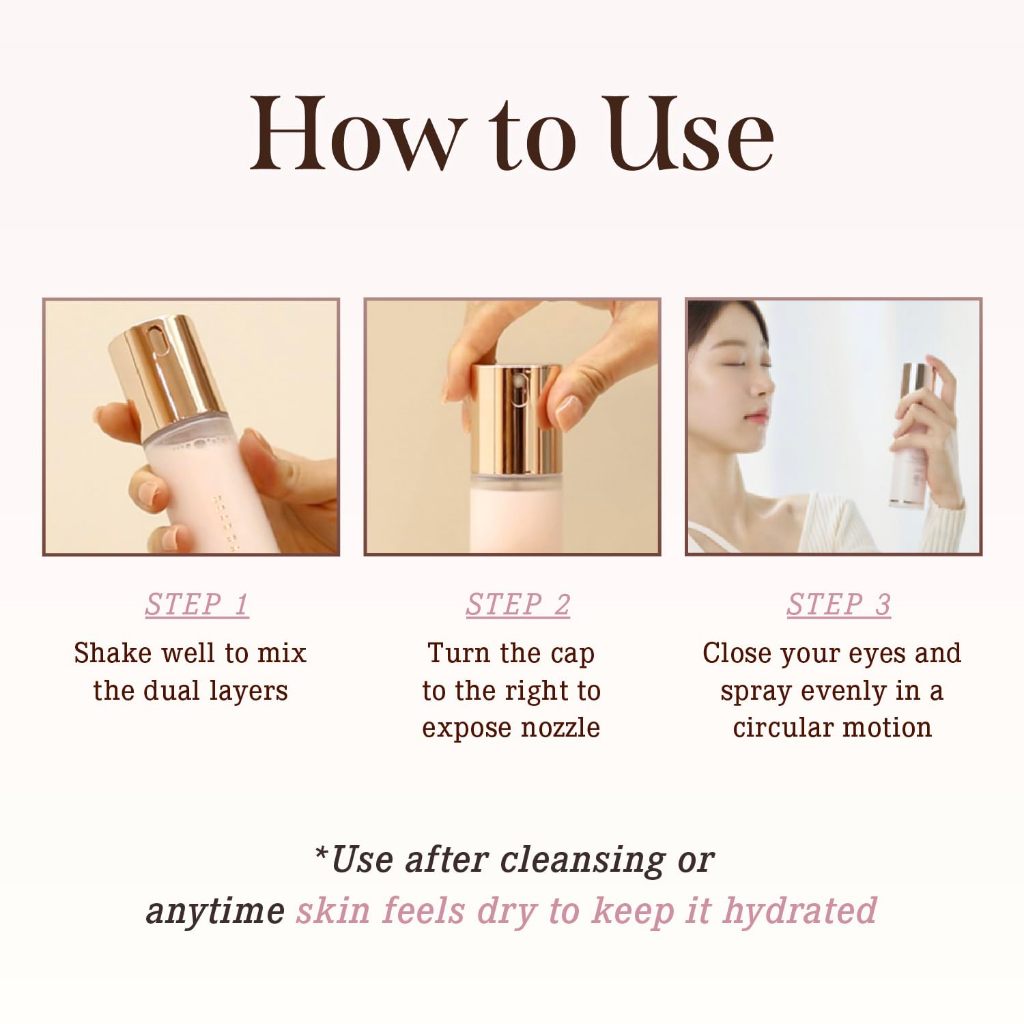 How to Use

STEP 1
Shake well to mix the dual layers

STEP 2
Turn the cap to the right to expose nozzle

STEP 3
Close your eyes and spray evenly in a circular motion

*Use after cleansing or anytime skin feels dry to keep it hydrated